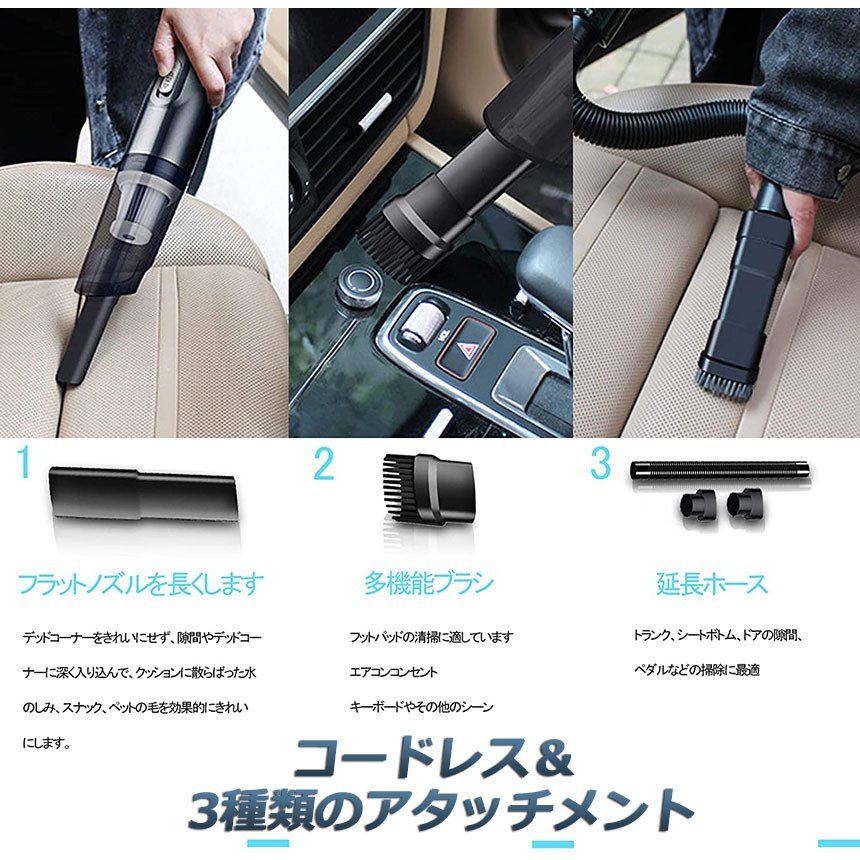 1

フラットノズルを長くします

デッドコーナーをきれいにせず、隙間やデッドコーナーに深く入り込んで、クッションに散らばった水のしみ、スナック、ペットの毛を効果的にきれいにします。

2

多機能ブラシ

フットパッドの清掃に適しています

エアコンコンセント

キーボードやその他のシーン

3

延長ホース

トランク、シートボトム、ドアの隙間、ペダルなどの掃除に最適

コードレス&
3種類のアタッチメント