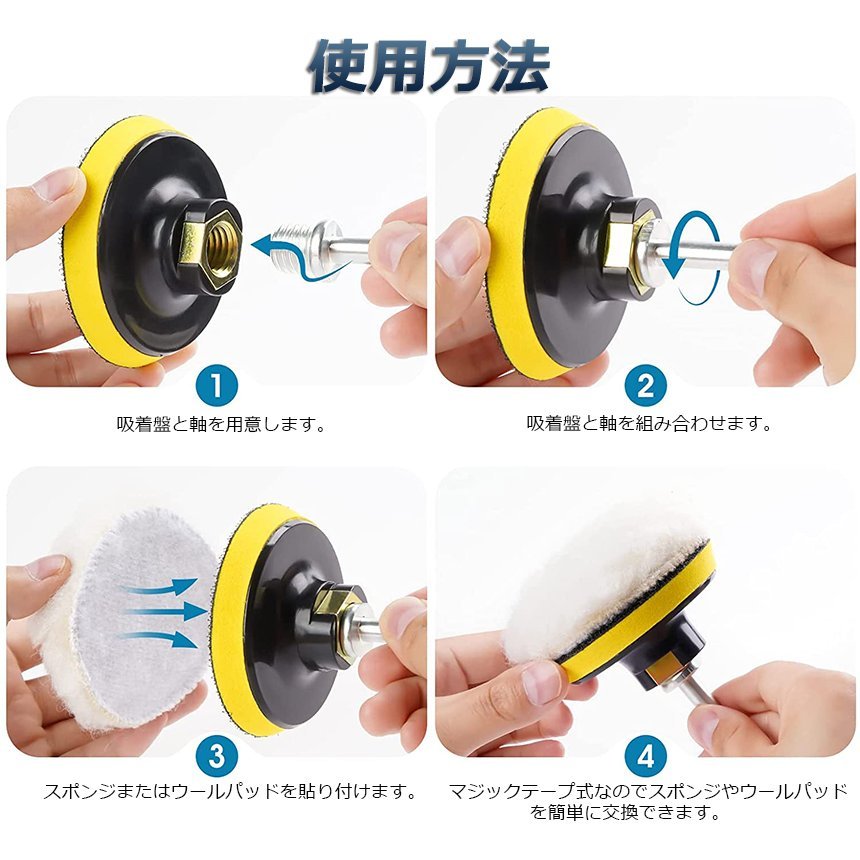 使用方法

1
吸着盤と軸を用意します。

2
吸着盤と軸を組み合わせます。

3
スポンジまたはウールパッドを貼り付けます。

4
マジックテープ式なのでスポンジやウールパッドを簡単に交換できます。