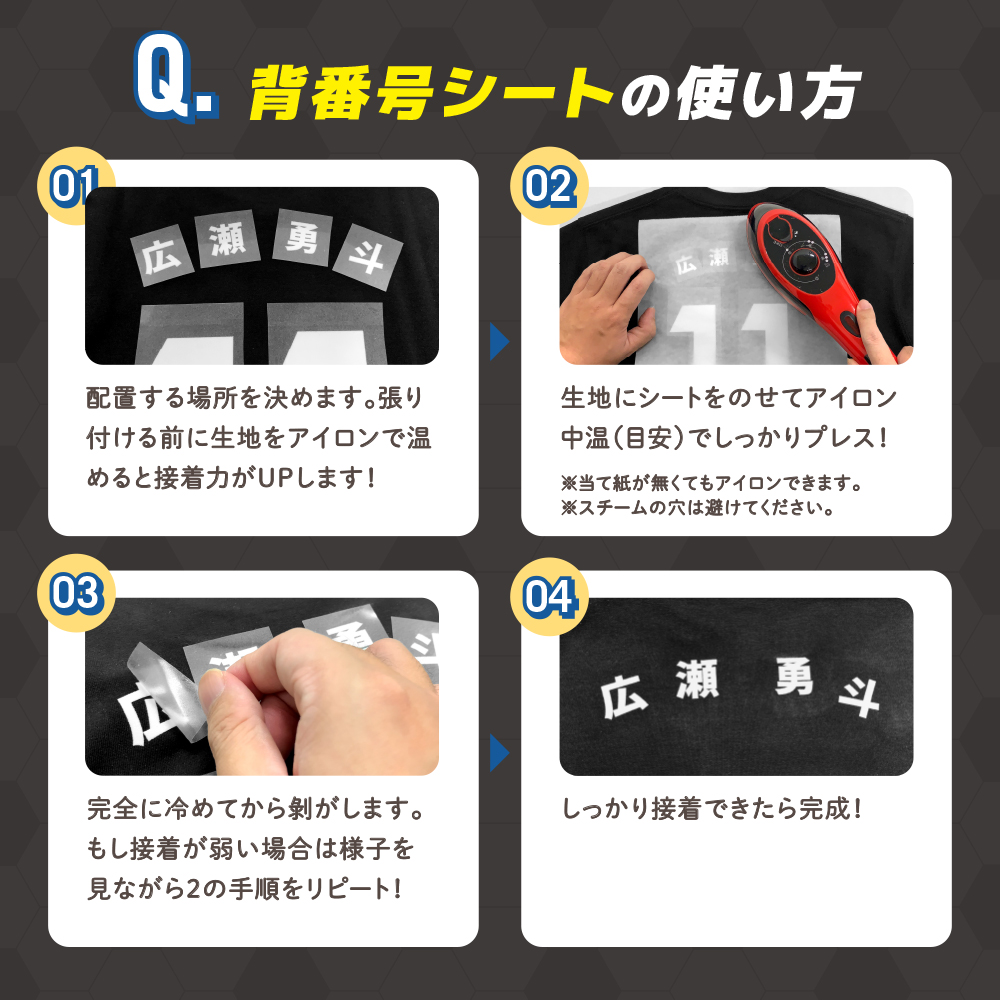 Q. 背番号シートの使い方

01

広 瀬 勇 斗

配置する場所を決めます。張り付ける前に生地をアイロンで温めると接着力がUPします！

02

広 瀬

11

生地にシートをのせてアイロン中温（目安）でしっかりプレス！

※当て紙が無くてもアイロンできます。
※スチームの穴は避けてください。

03

広 瀬 勇 斗

完全に冷めてから剥がします。もし接着が弱い場合は様子を見ながら2の手順をリピート！

04

広 瀬 勇 斗

しっかり接着できたら完成！