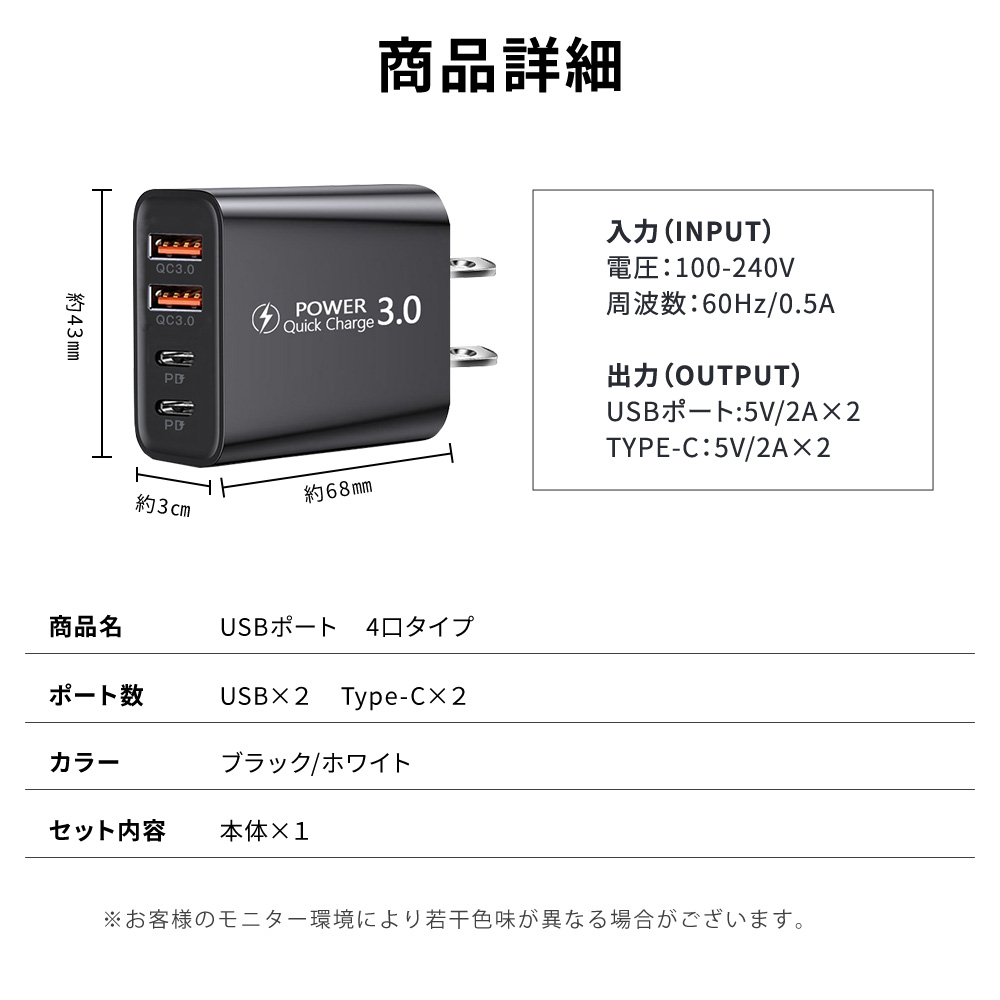 商品詳細

約43㎜

QC3.0
QC3.0
PD
PD

POWER
Quick Charge 3.0

約3cm
約68㎜

入力(INPUT)
電圧:100-240V
周波数:60Hz/0.5A

出力(OUTPUT)
USBポート:5V/2A×2
TYPE-C:5V/2A×2

| 商品名 | USBポート　4口タイプ |
|---|---|
| ポート数 | USB×2　Type-C×2 |
| カラー | ブラック/ホワイト |
| セット内容 | 本体×1 |

※お客様のモニター環境により若干色味が異なる場合がございます。