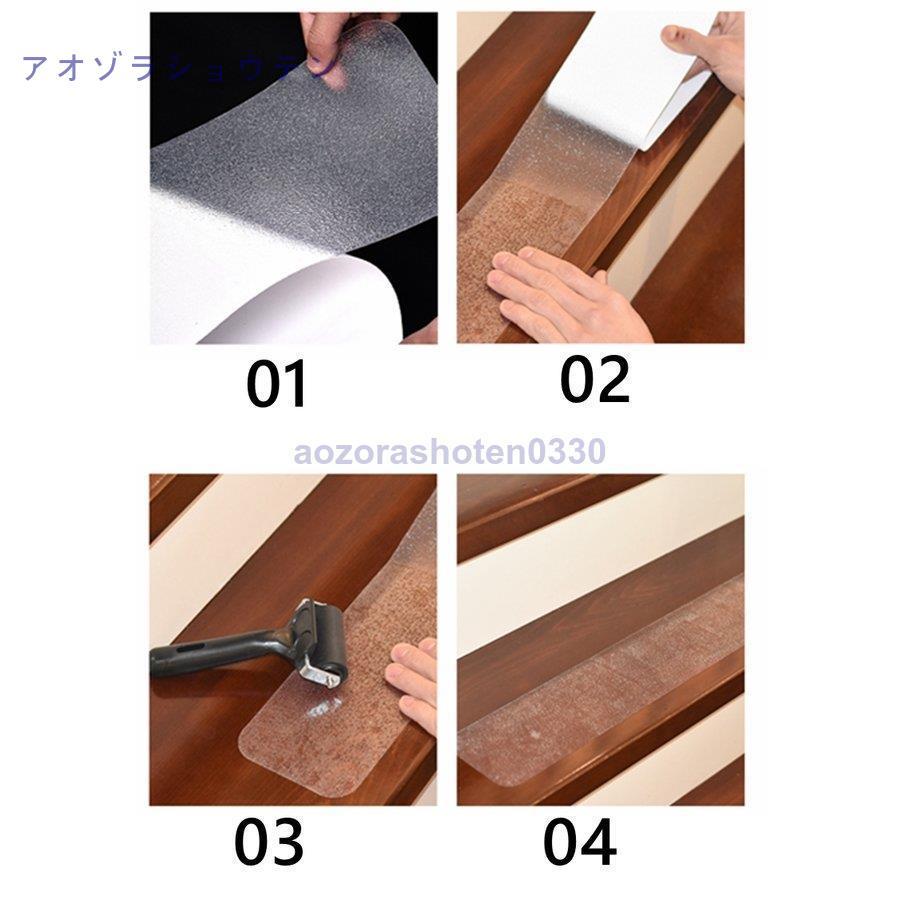 アオゾラショウテン

01

02

aozorashoten0330

03

04