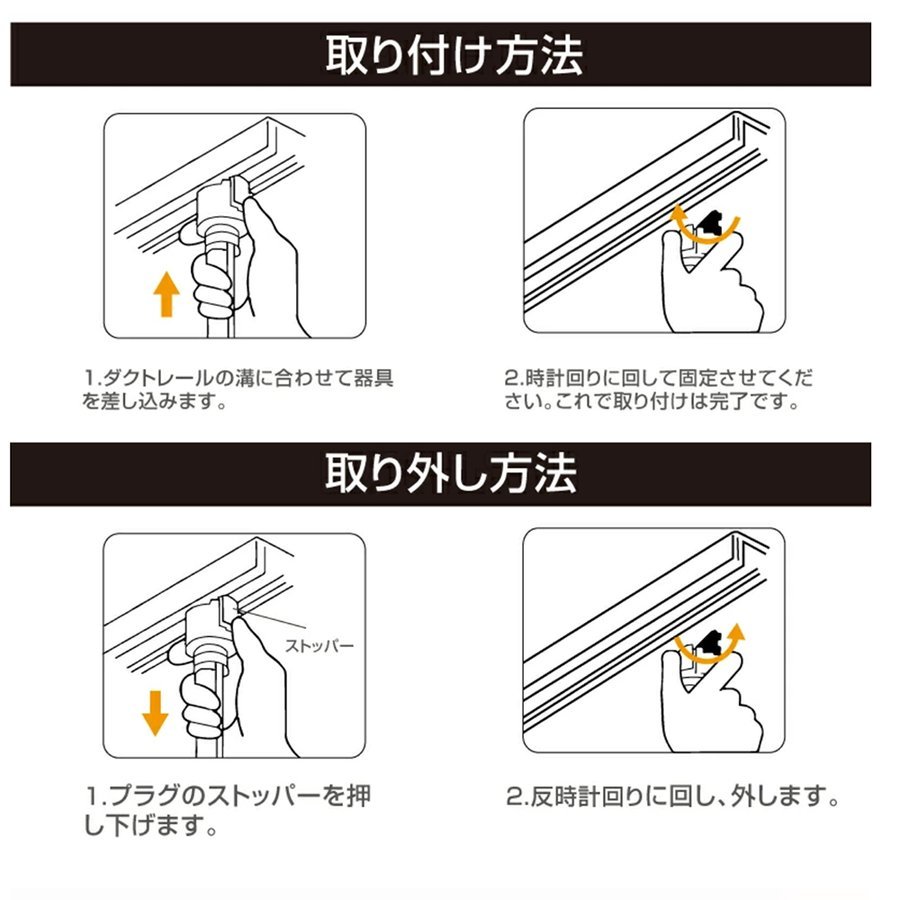 取り付け方法

1.ダクトレールの溝に合わせて器具を差し込みます。

2.時計回りに回して固定させてください。これで取り付けは完了です。

取り外し方法

ストッパー

1.プラグのストッパーを押し下げます。

2.反時計回りに回し、外します。