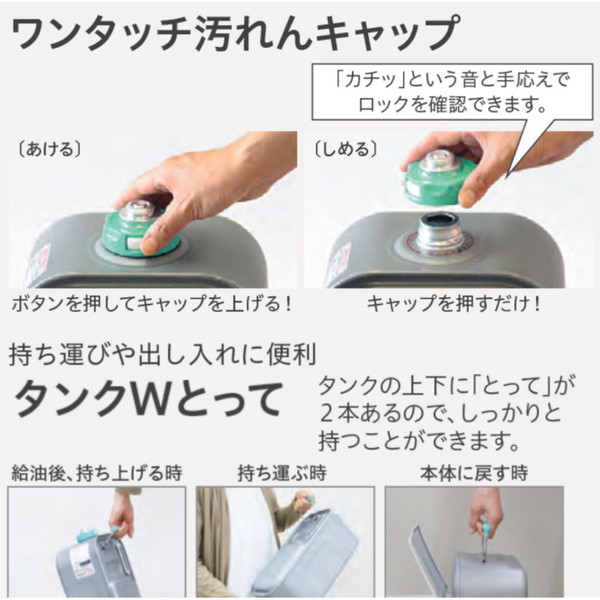 ワンタッチ汚れんキャップ

「カチッ」という音と手応えでロックを確認できます。

〔あける〕

〔しめる〕

ボタンを押してキャップを上げる！

キャップを押すだけ！

持ち運びや出し入れに便利

タンクWとって

タンクの上下に「とって」が２本あるので、しっかりと持つことができます。

給油後、持ち上げる時

持ち運ぶ時

本体に戻す時