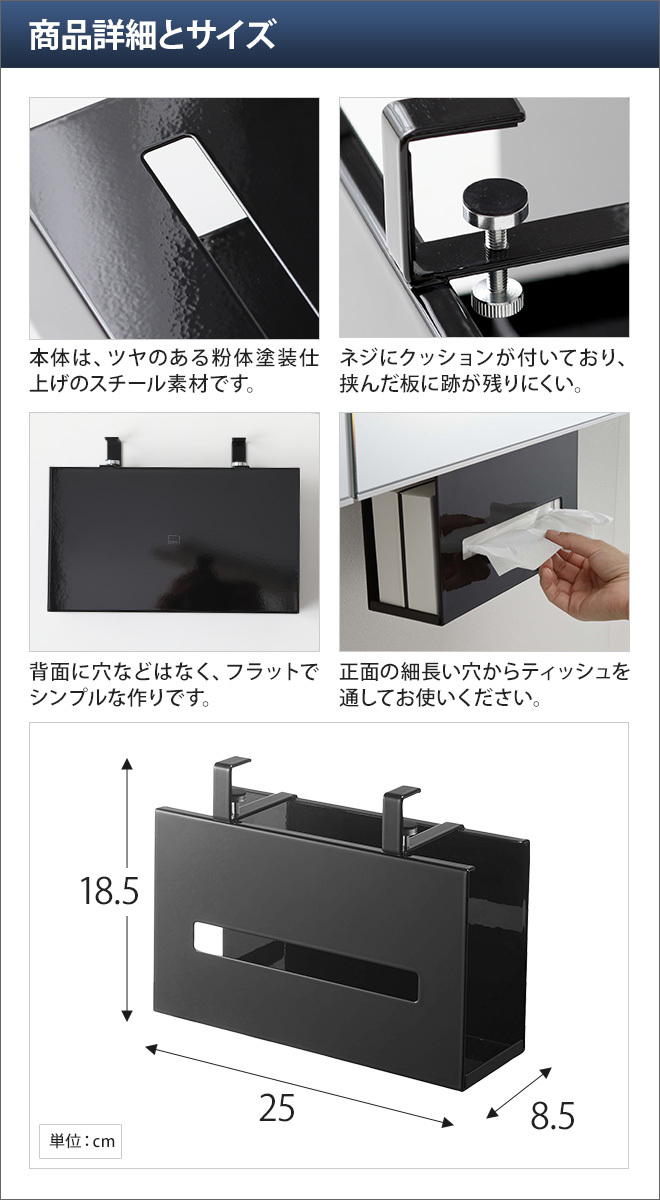 商品詳細とサイズ

本体は、ツヤのある粉体塗装仕上げのスチール素材です。

ネジにクッションが付いており、挟んだ板に跡が残りにくい。

背面に穴などはなく、フラットでシンプルな作りです。

正面の細長い穴からティッシュを通してお使いください。

18.5

25

8.5

単位：cm