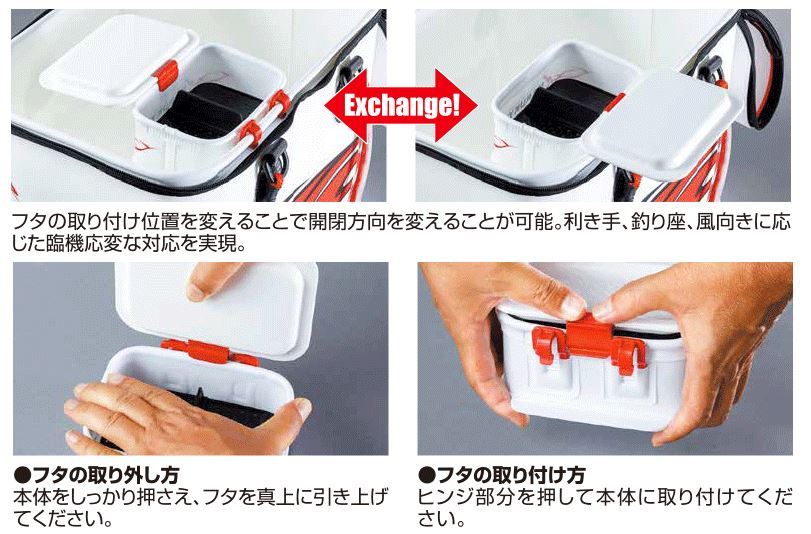 Exchange!

フタの取り付け位置を変えることで開閉方向を変えることが可能。利き手、釣り座、風向きに応じた臨機応変な対応を実現。

●フタの取り外し方
本体をしっかり押さえ、フタを真上に引き上げてください。

●フタの取り付け方
ヒンジ部分を押して本体に取り付けてください。