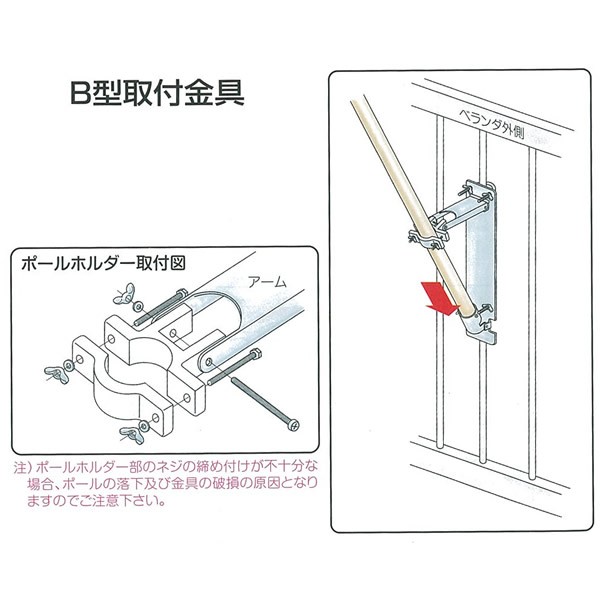 B型取付金具

ポールホルダー取付図

アーム

注）ポールホルダー部のネジの締め付けが不十分な場合、ポールの落下及び金具の破損の原因となりますのでご注意下さい。

ベランダ外側