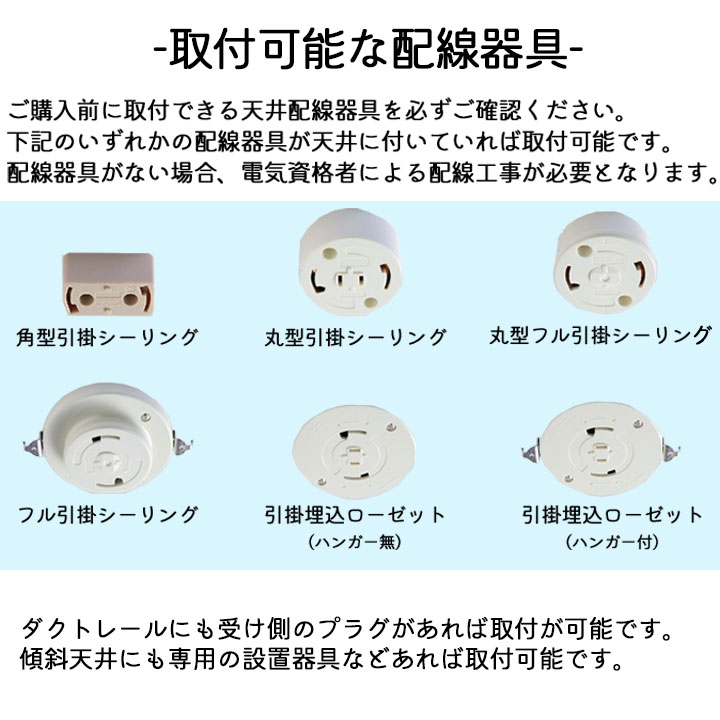 -取付可能な配線器具-

ご購入前に取付できる天井配線器具を必ずご確認ください。
下記のいずれかの配線器具が天井に付いていれば取付可能です。
配線器具がない場合、電気資格者による配線工事が必要となります。

角型引掛シーリング

丸型引掛シーリング

丸型フル引掛シーリング

フル引掛シーリング

引掛埋込ローゼット
(ハンガー無)

引掛埋込ローゼット
(ハンガー付)

ダクトレールにも受け側のプラグがあれば取付が可能です。
傾斜天井にも専用の設置器具などあれば取付可能です。