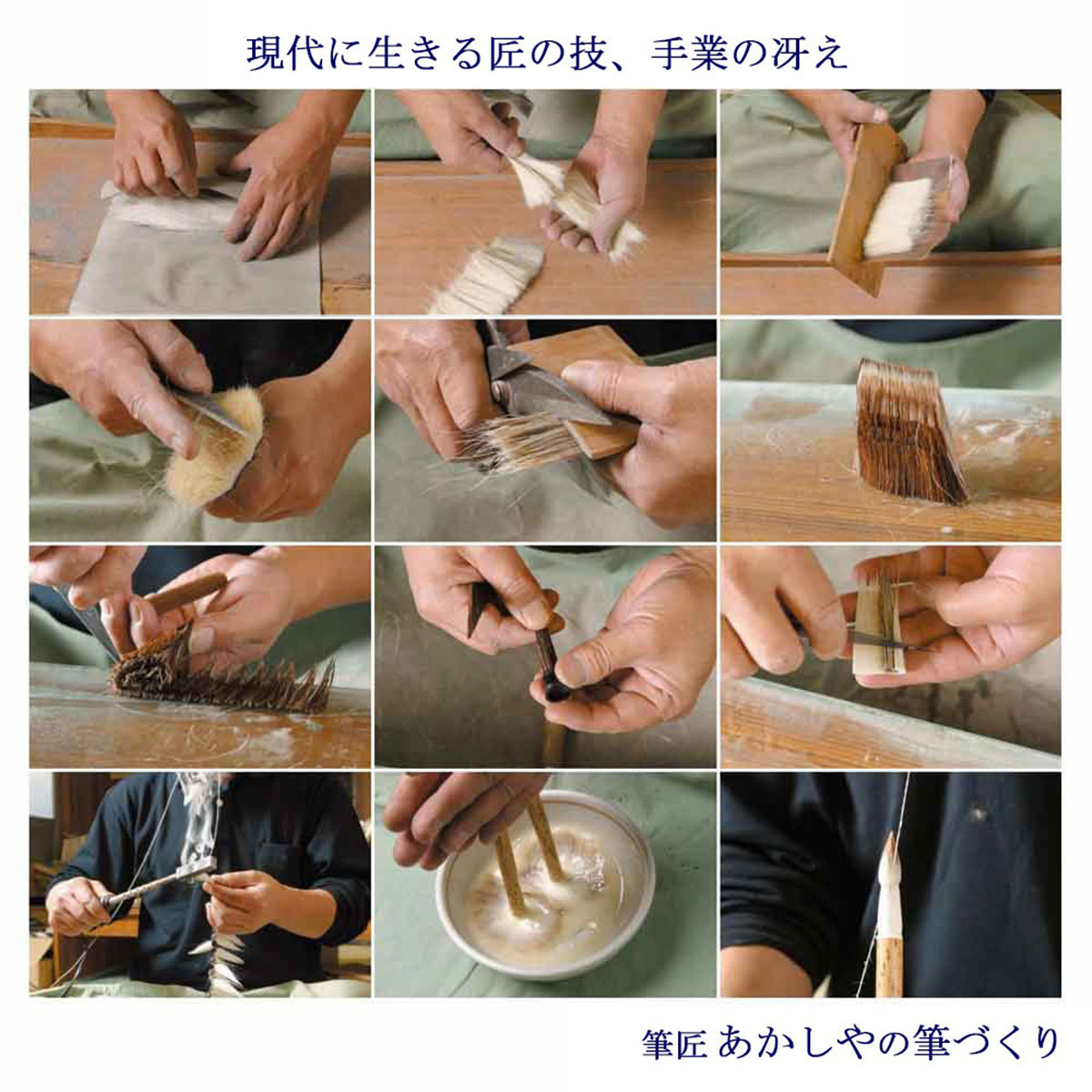 現代に生きる匠の技、手業の冴え

筆匠 あかしやの筆づくり