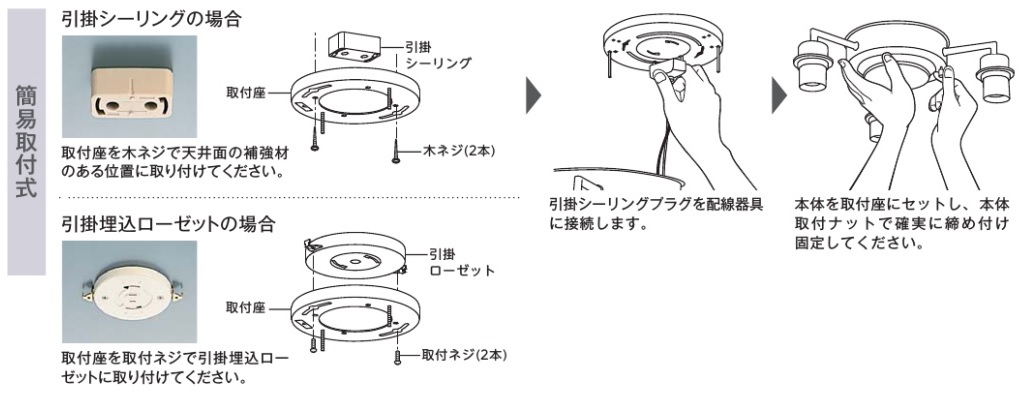 簡易取付式

引掛シーリングの場合

引掛シーリング

取付座

木ネジ(2本)

取付座を木ネジで天井面の補強材のある位置に取り付けてください。

引掛埋込ローゼットの場合

引掛ローゼット

取付座

取付ネジ(2本)

取付座を取付ネジで引掛埋込ローゼットに取り付けてください。

引掛シーリングプラグを配線器具に接続します。

本体を取付座にセットし、本体取付ナットで確実に締め付け固定してください。