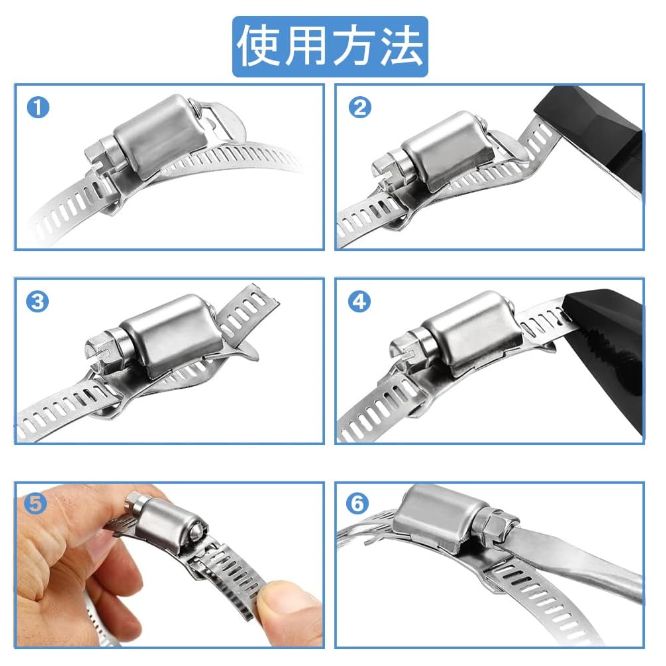 使用方法

1

2

3

4

5

6