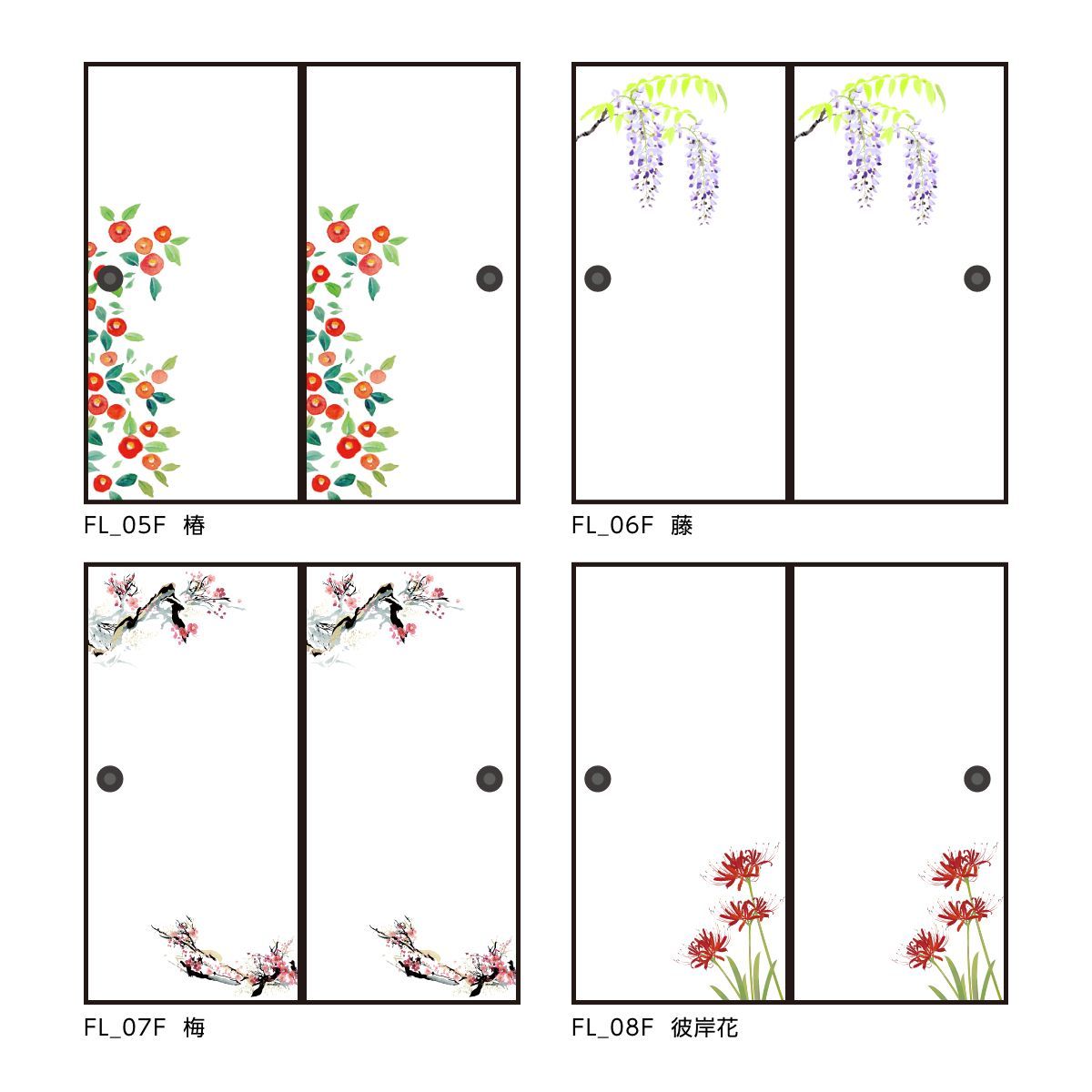 FL_05F 椿

FL_06F 藤

FL_07F 梅

FL_08F 彼岸花