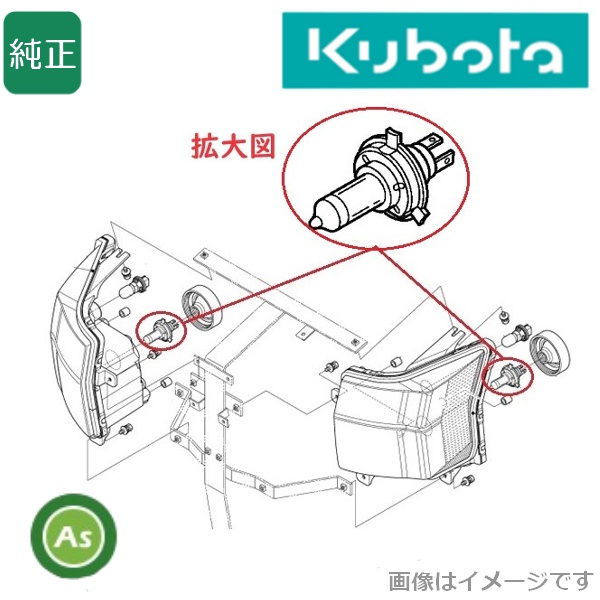 純正

Kubota

拡大図

As

画像はイメージです