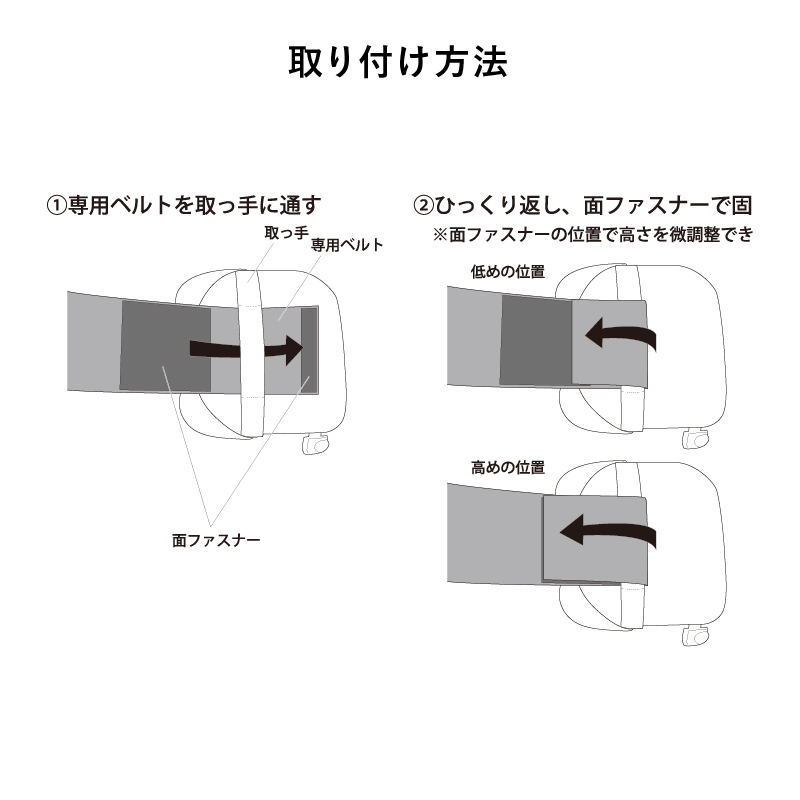 取り付け方法

①専用ベルトを取っ手に通す

取っ手

専用ベルト

面ファスナー

②ひっくり返し、面ファスナーで固

※面ファスナーの位置で高さを微調整でき

低めの位置

高めの位置