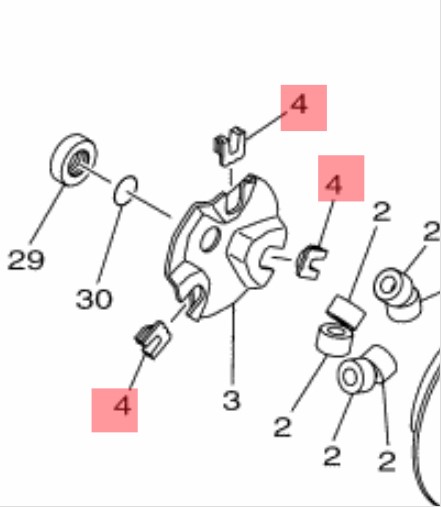 4
4
2
2
29
30
4
3
2
2
2