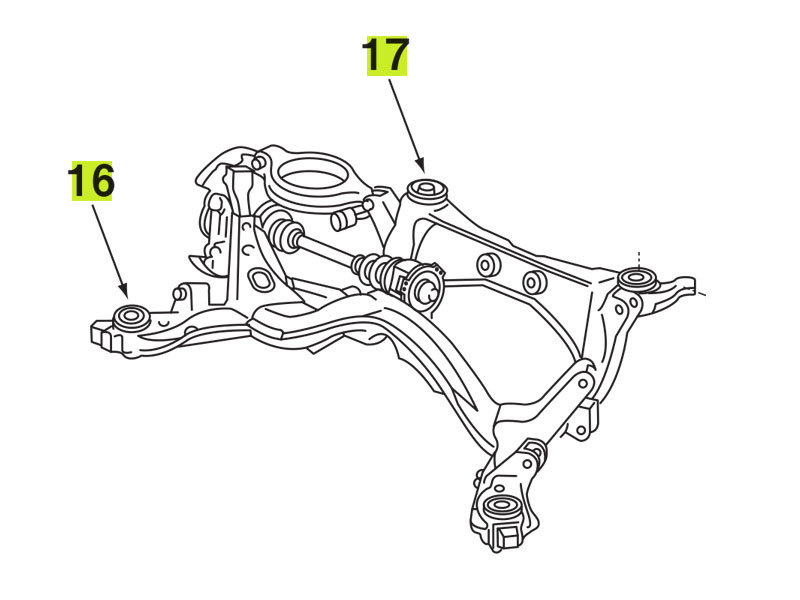 17
16