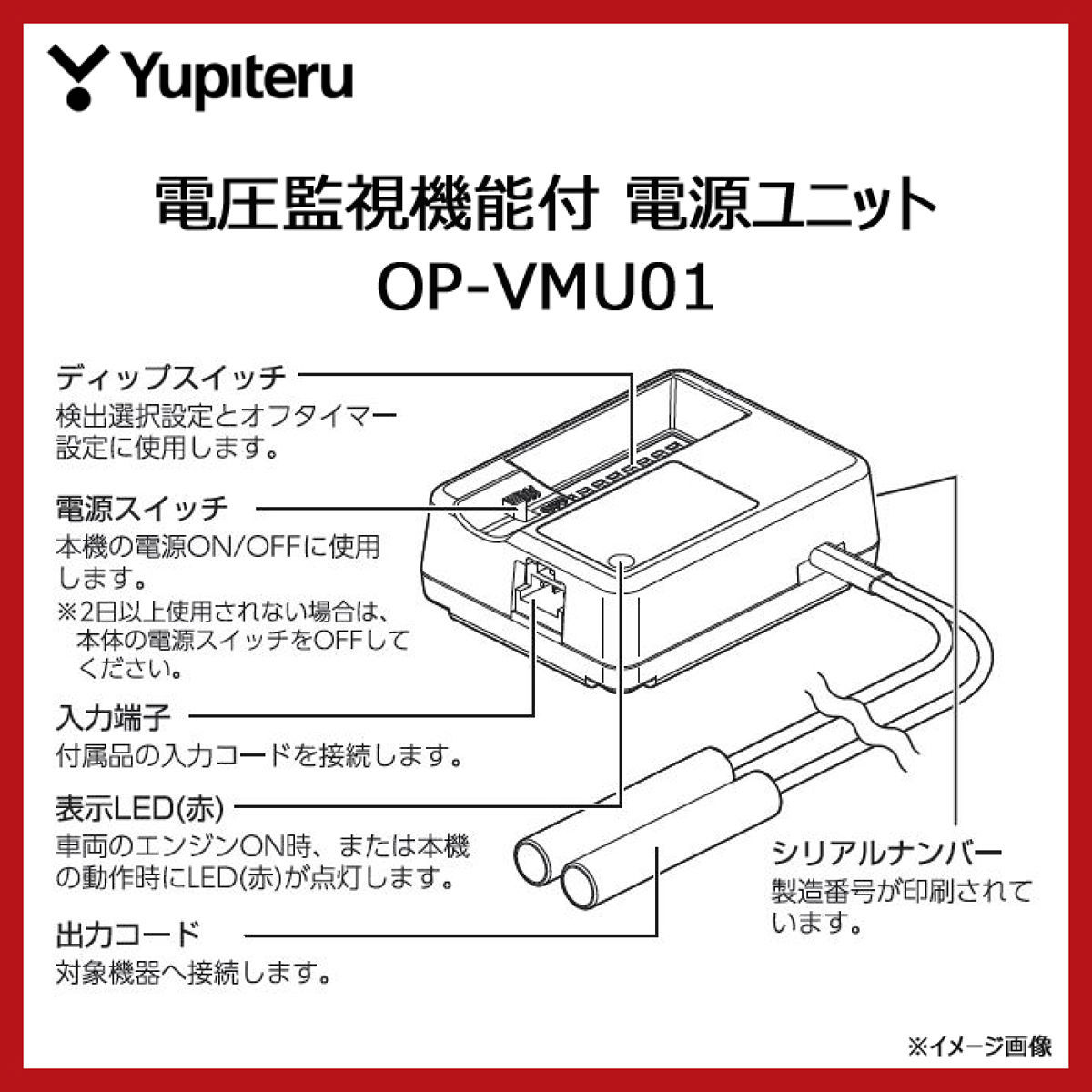 Yupiteru

電圧監視機能付 電源ユニット
OP-VMU01

ディップスイッチ
検出選択設定とオフタイマー設定に使用します。

電源スイッチ
本機の電源ON/OFFに使用します。
※2日以上使用されない場合は、本体の電源スイッチをOFFしてください。

入力端子
付属品の入力コードを接続します。

表示LED(赤)
車両のエンジンON時、または本機の動作時にLED(赤)が点灯します。

出力コード
対象機器へ接続します。

シリアルナンバー
製造番号が印刷されています。

※イメージ画像