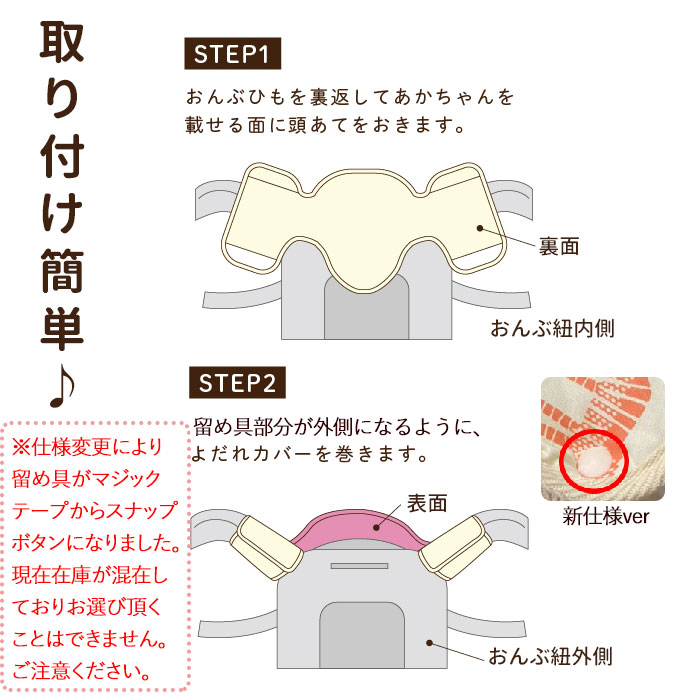 取り付け簡単♪

STEP1

おんぶひもを裏返してあかちゃんを載せる面に頭あてをおきます。

裏面

おんぶ紐内側

STEP2

留め具部分が外側になるように、よだれカバーを巻きます。

表面

おんぶ紐外側

新仕様ver

※仕様変更により留め具がマジックテープからスナップボタンになりました。現在在庫が混在しておりお選び頂くことはできません。ご注意ください。