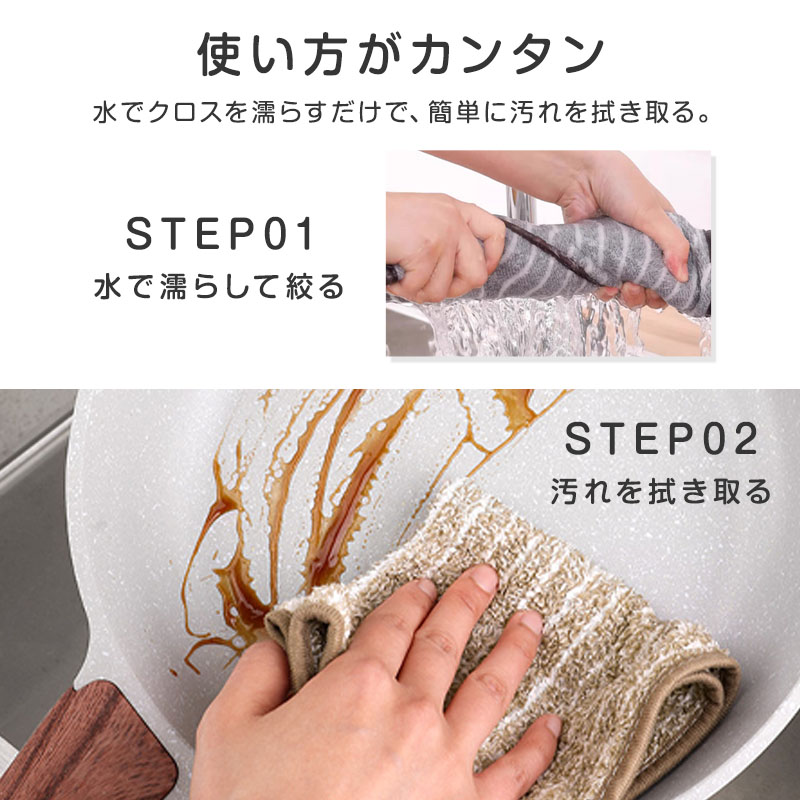 使い方がカンタン

水でクロスを濡らすだけで、簡単に汚れを拭き取る。

STEP01
水で濡らして絞る

STEP02
汚れを拭き取る