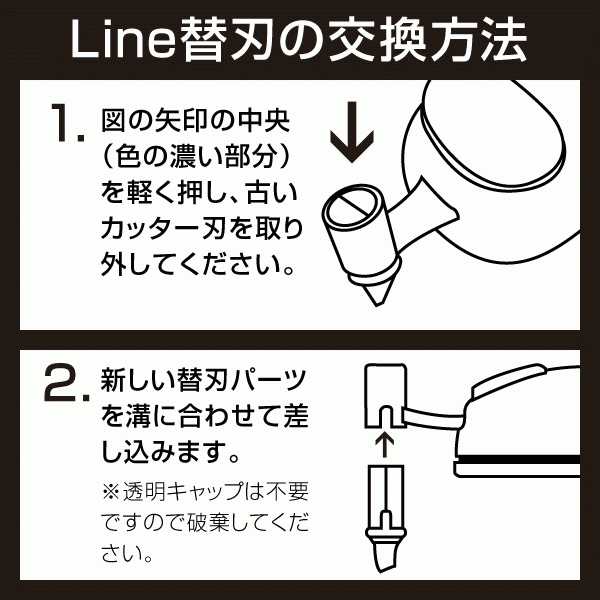 Line替刃の交換方法

1. 図の矢印の中央（色の濃い部分）を軽く押し、古いカッター刃を取り外してください。

2. 新しい替刃パーツを溝に合わせて差し込みます。

※透明キャップは不要ですので破棄してください。