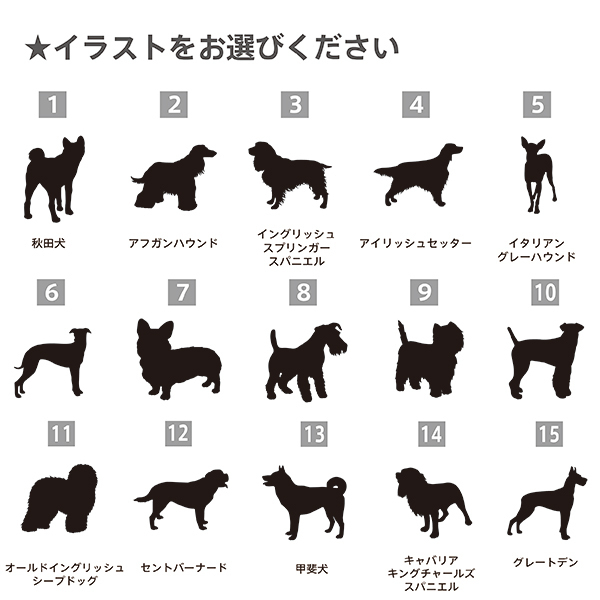 ★イラストをお選びください

1
秋田犬

2
アフガンハウンド

3
イングリッシュ
スプリンガー
スパニエル

4
アイリッシュセッター

5
イタリアン
グレーハウンド

6

7

8

9

10

11
オールドイングリッシュ
シープドッグ

12
セントバーナード

13
甲斐犬

14
キャバリア
キングチャールズ
スパニエル

15
グレートデン