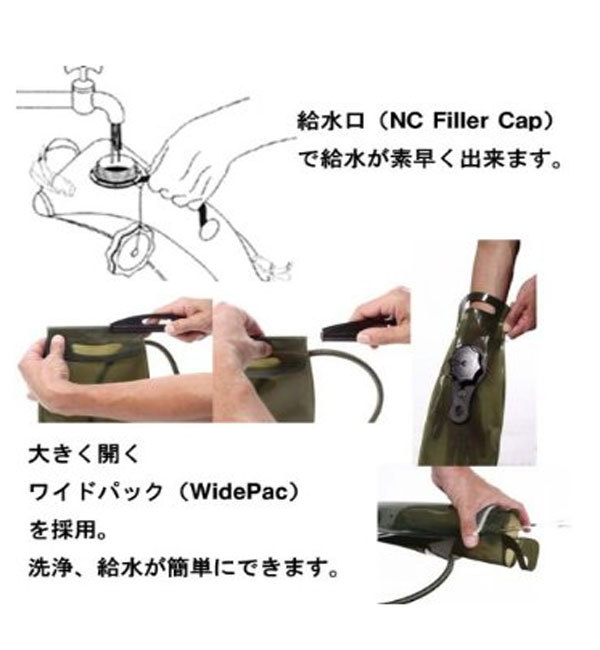 給水口（NC Filler Cap）
で給水が素早く出来ます。

大きく開く
ワイドパック（WidePac）
を採用。
洗浄、給水が簡単にできます。