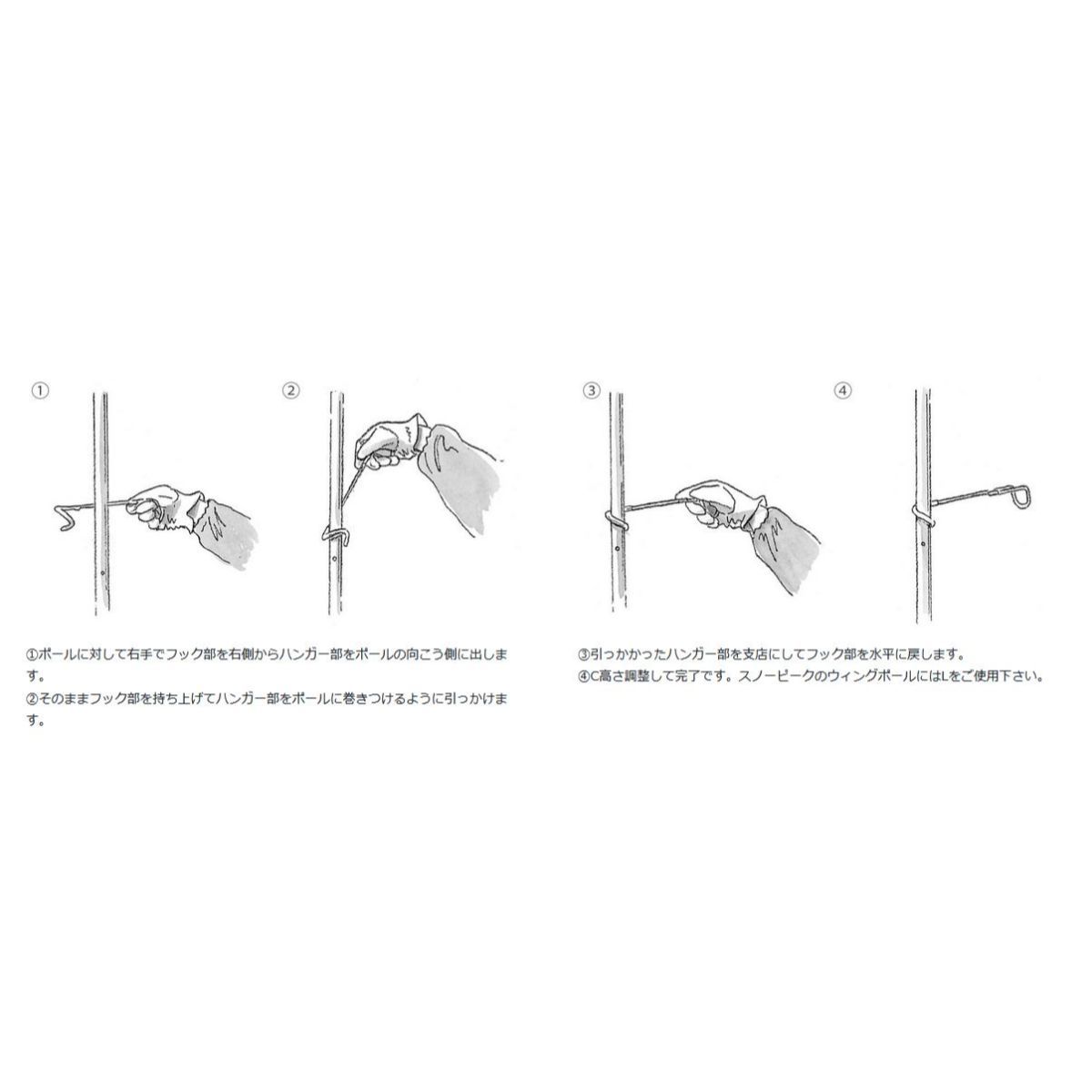 ①

②

③

④

①ポールに対して右手でフック部を右側からハンガー部をポールの向こう側に出します。
②そのままフック部を持ち上げてハンガー部をポールに巻きつけるように引っかけます。

③引っかかったハンガー部を支店にしてフック部を水平に戻します。
④C高さ調整して完了です。スノーピークのウィングポールにはLをご使用下さい。