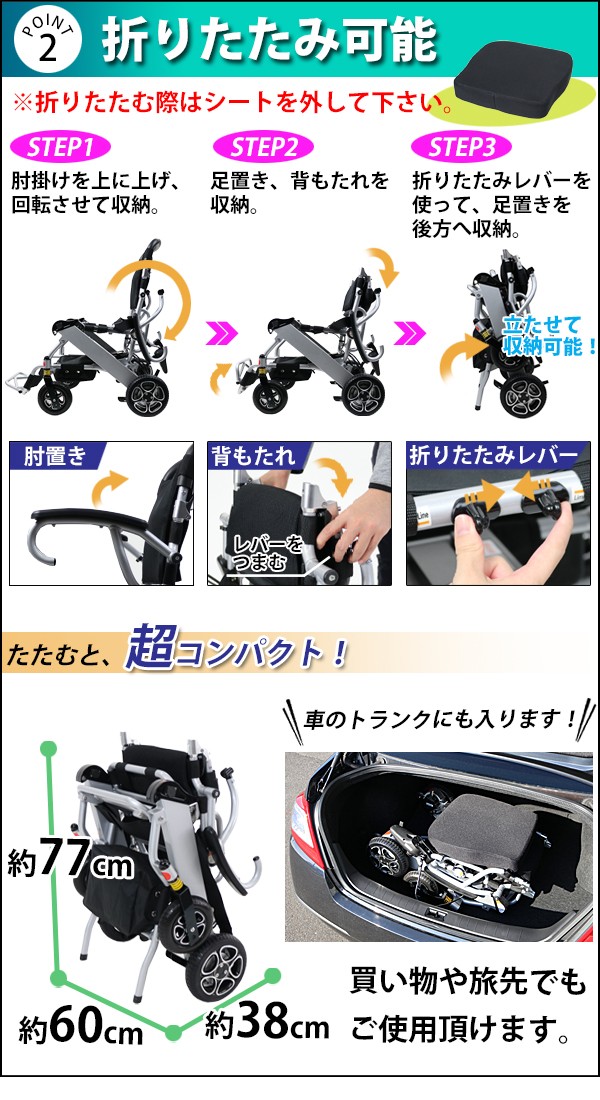 POINT 2 折りたたみ可能

※折りたたむ際はシートを外して下さい。

STEP1
肘掛けを上に上げ、回転させて収納。

STEP2
足置き、背もたれを収納。

STEP3
折りたたみレバーを使って、足置きを後方へ収納。

立たせて収納可能！

肘置き

背もたれ

レバーをつまむ

折りたたみレバー

たたむと、超コンパクト！

車のトランクにも入ります！

約77cm

約60cm

約38cm

買い物や旅先でもご使用頂けます。