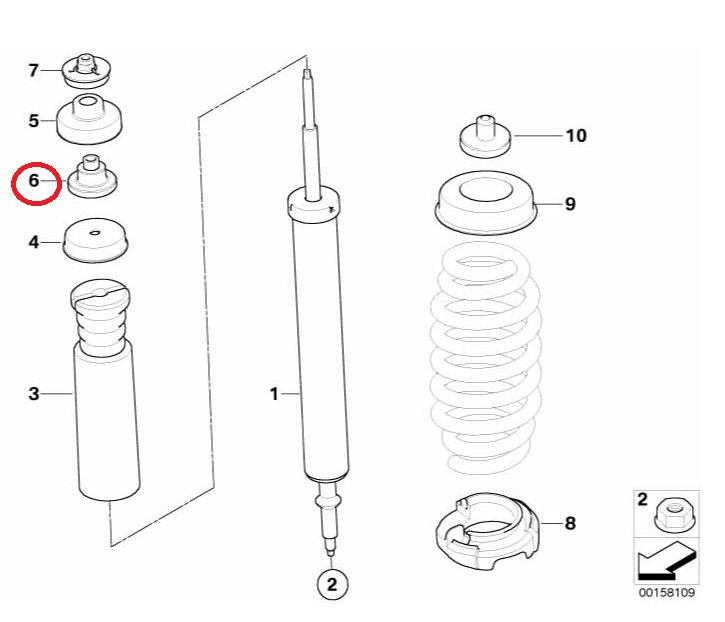 7
5
6
4
3
1
2
10
9
8
2
00158109