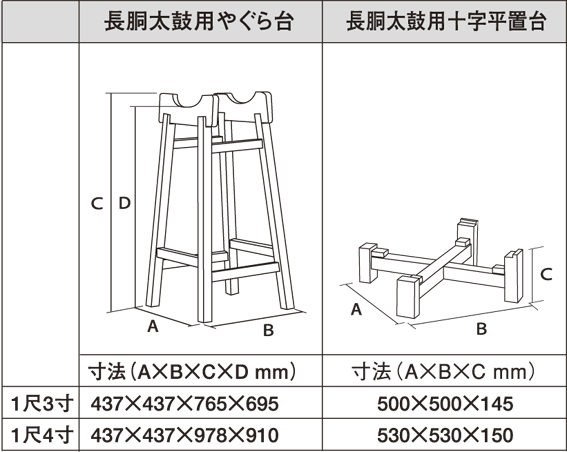 | | 長胴太鼓用やぐら台 | 長胴太鼓用十字平置台 |
|---|---|---|
| | C D A B | A B C |
| | 寸法（A×B×C×D mm） | 寸法（A×B×C mm） |
| 1尺3寸 | 437×437×765×695 | 500×500×145 |
| 1尺4寸 | 437×437×978×910 | 530×530×150 |