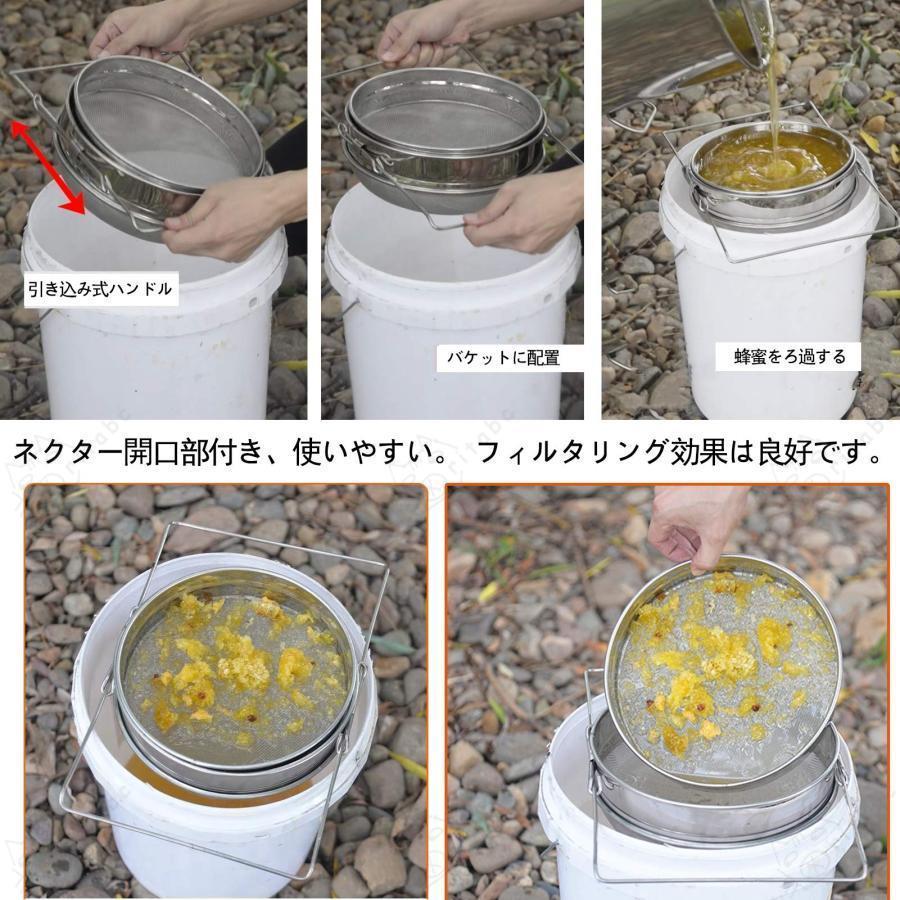 引き込み式ハンドル

バケットに配置

蜂蜜をろ過する

ネクター開口部付き、使いやすい。 フィルタリング効果は良好です。