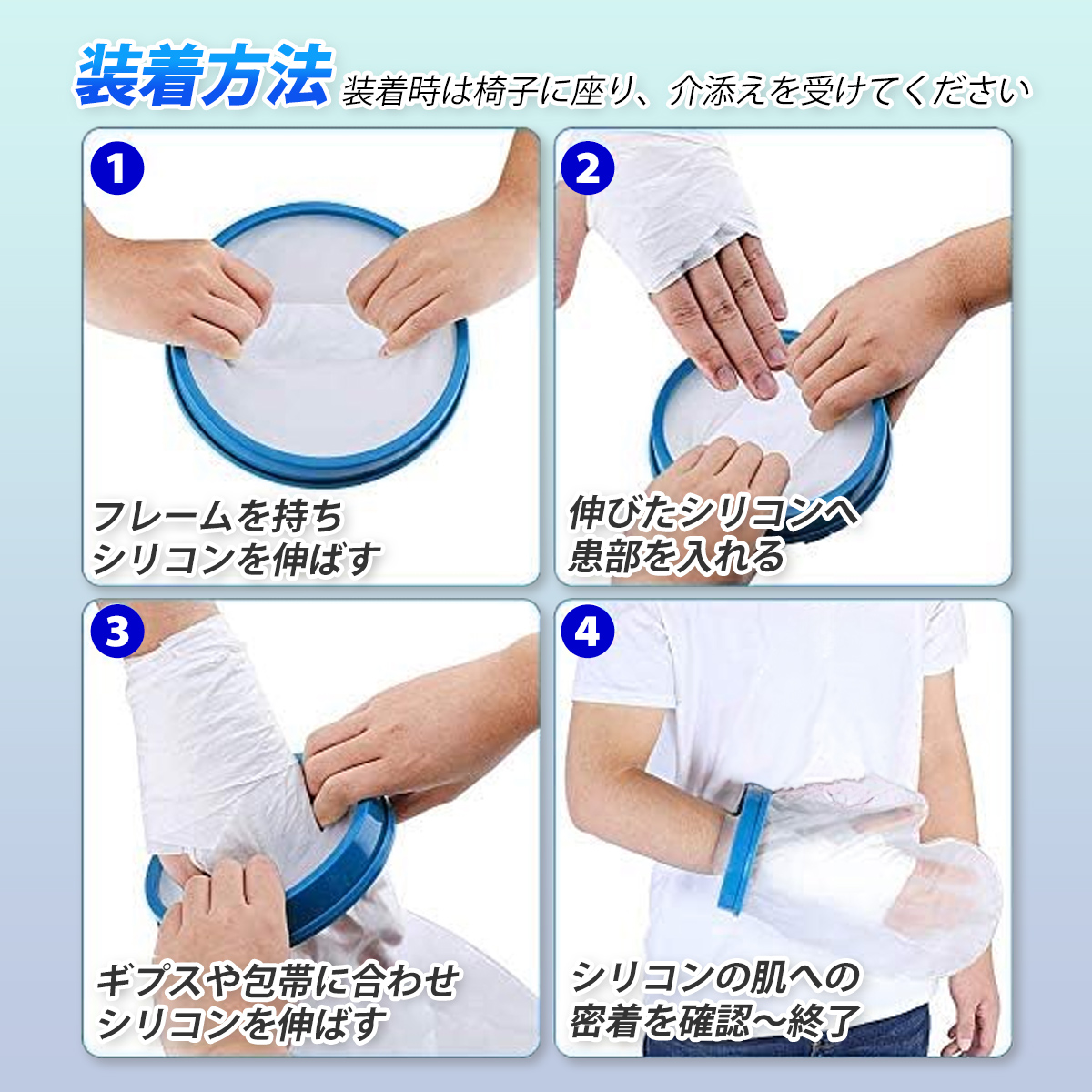 装着方法 装着時は椅子に座り、介添えを受けてください

1

フレームを持ち
シリコンを伸ばす

2

伸びたシリコンへ
患部を入れる

3

ギプスや包帯に合わせ
シリコンを伸ばす

4

シリコンの肌への
密着を確認～終了