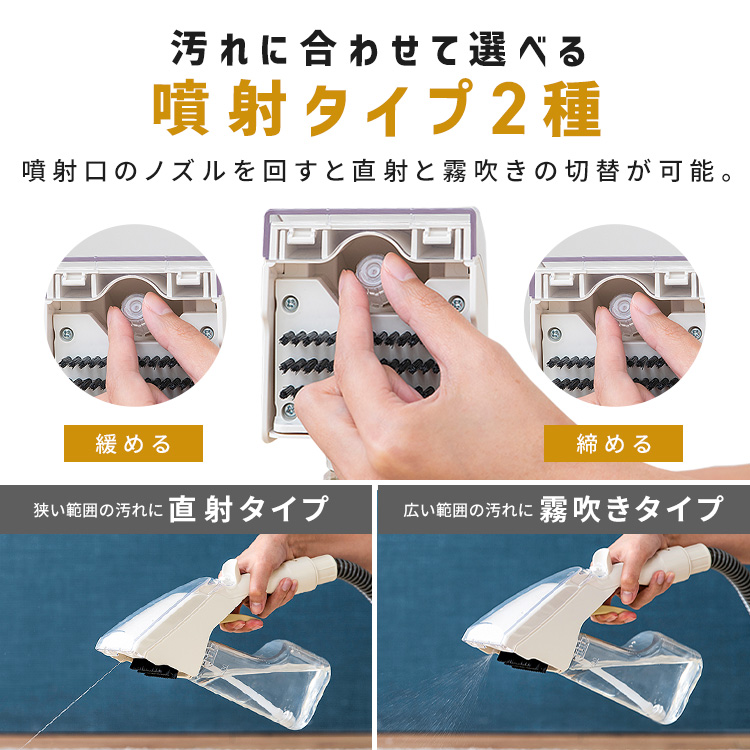 汚れに合わせて選べる
噴射タイプ2種

噴射口のノズルを回すと直射と霧吹きの切替が可能。

緩める

締める

狭い範囲の汚れに 直射タイプ

広い範囲の汚れに 霧吹きタイプ