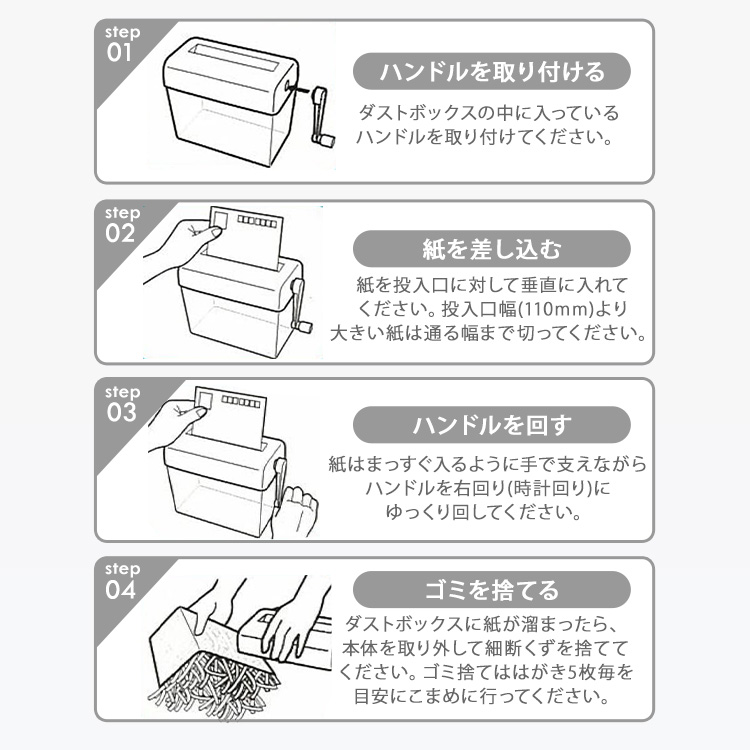 step
01

ハンドルを取り付ける

ダストボックスの中に入っているハンドルを取り付けてください。

step
02

紙を差し込む

紙を投入口に対して垂直に入れてください。投入口幅(110mm)より大きい紙は通る幅まで切ってください。

step
03

ハンドルを回す

紙はまっすぐ入るように手で支えながらハンドルを右回り(時計回り)にゆっくり回してください。

step
04

ゴミを捨てる

ダストボックスに紙が溜まったら、本体を取り外して細断くずを捨ててください。ゴミ捨てははがき5枚毎を目安にこまめに行ってください。