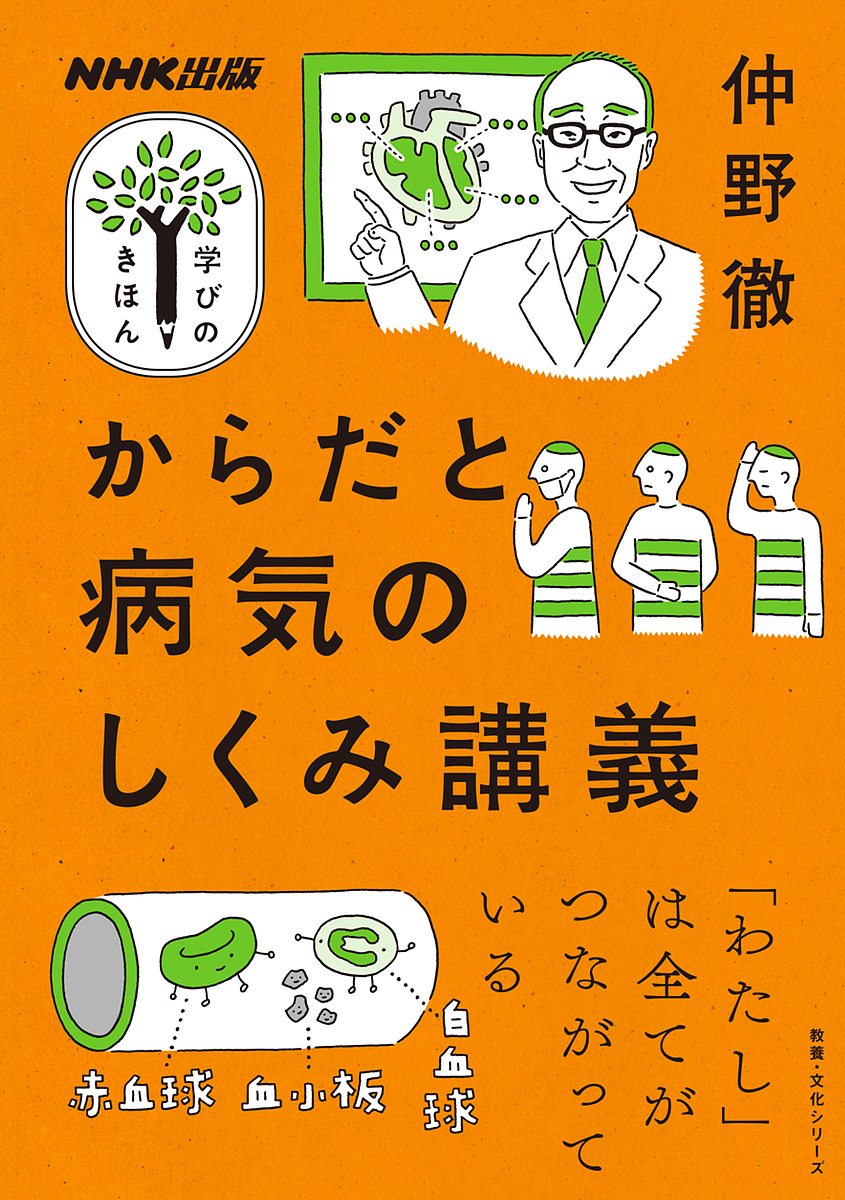 NHK出版

学びのきほん

仲野徹

からだと病気のしくみ講義

「わたし」は全てがつながっている

赤血球 血小板 白血球

教養・文化シリーズ