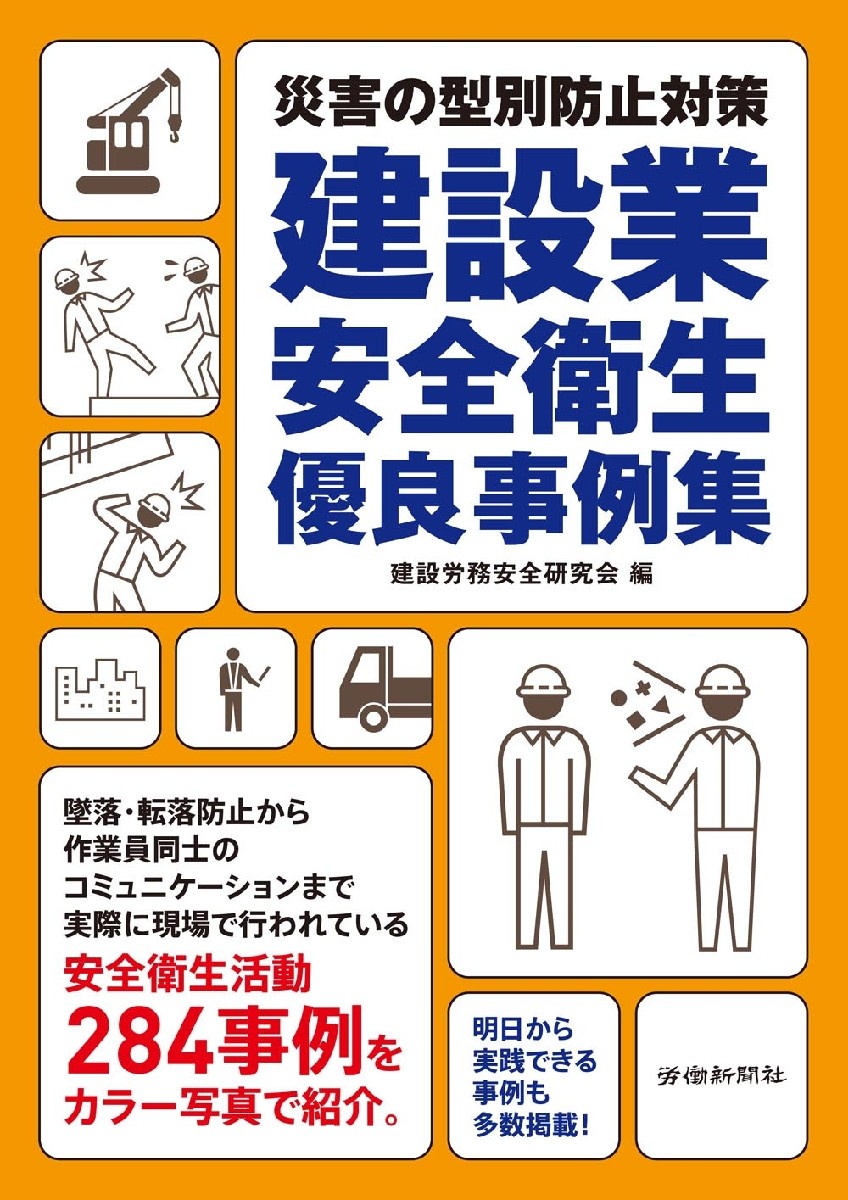 災害の型別防止対策

建設業
安全衛生
優良事例集

建設労務安全研究会 編

墜落・転落防止から
作業員同士の
コミュニケーションまで
実際に現場で行われている
安全衛生活動
284事例を
カラー写真で紹介。

明日から
実践できる
事例も
多数掲載!

労働新聞社