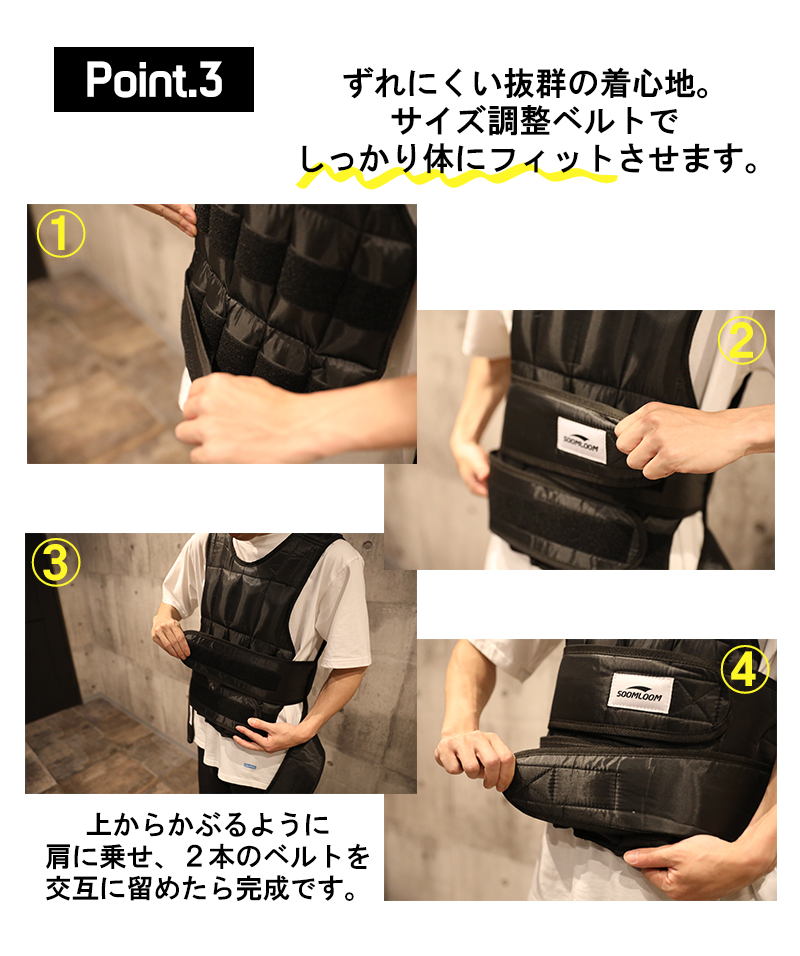 Point.3

ずれにくい抜群の着心地。
サイズ調整ベルトで
しっかり体にフィットさせます。

①

②

SOOMLOOM

③

④

SOOMLOOM

上からかぶるように
肩に乗せ、２本のベルトを
交互に留めたら完成です。