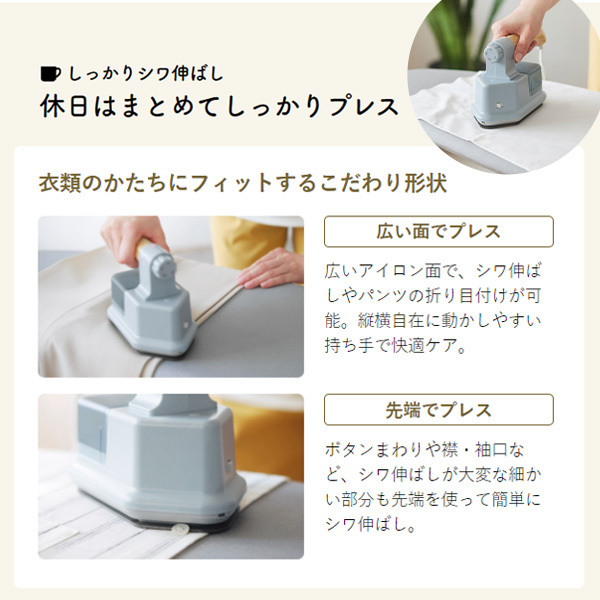 しっかりシワ伸ばし
休日はまとめてしっかりプレス

衣類のかたちにフィットするこだわり形状

広い面でプレス

広いアイロン面で、シワ伸ばしやパンツの折り目付けが可能。縦横自在に動かしやすい持ち手で快適ケア。

先端でプレス

ボタンまわりや襟・袖口など、シワ伸ばしが大変な細かい部分も先端を使って簡単にシワ伸ばし。