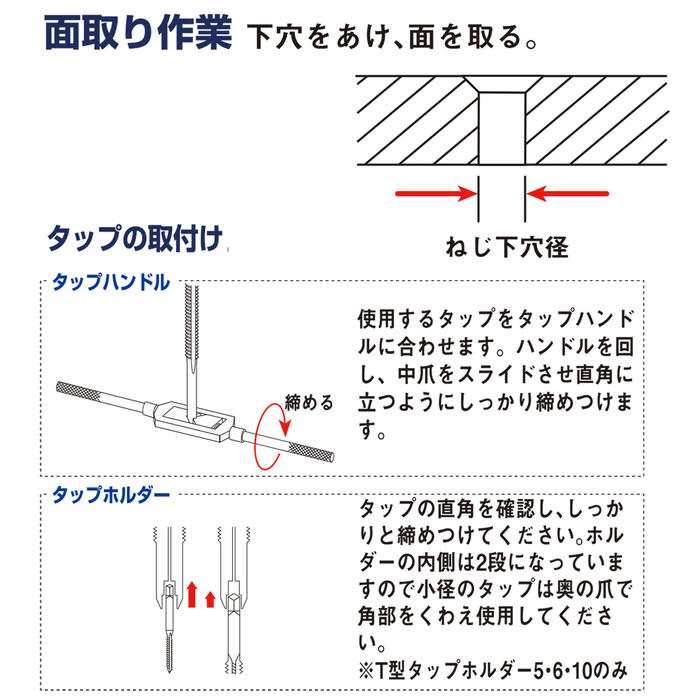 面取り作業 下穴をあけ、面を取る。

ねじ下穴径

タップの取付け

タップハンドル

締める

使用するタップをタップハンドルに合わせます。ハンドルを回し、中爪をスライドさせ直角に立つようにしっかり締めつけます。

タップホルダー

タップの直角を確認し、しっかりと締めつけてください。ホルダーの内側は2段になっていますので小径のタップは奥の爪で角部をくわえ使用してください。
※T型タップホルダー5･6･10のみ