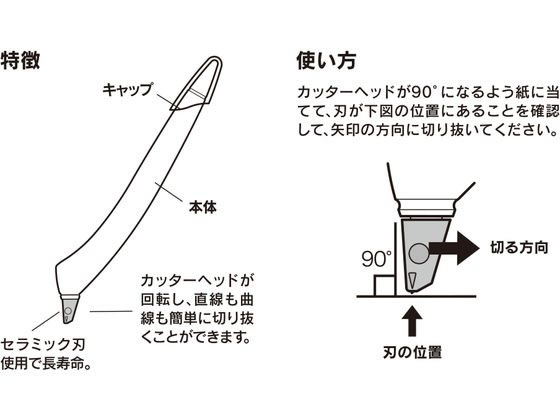 特徴

キャップ

本体

カッターヘッドが回転し、直線も曲線も簡単に切り抜くことができます。

セラミック刃使用で長寿命。

使い方

カッターヘッドが90°になるよう紙に当てて、刃が下図の位置にあることを確認して、矢印の方向に切り抜いてください。

90°

切る方向

刃の位置