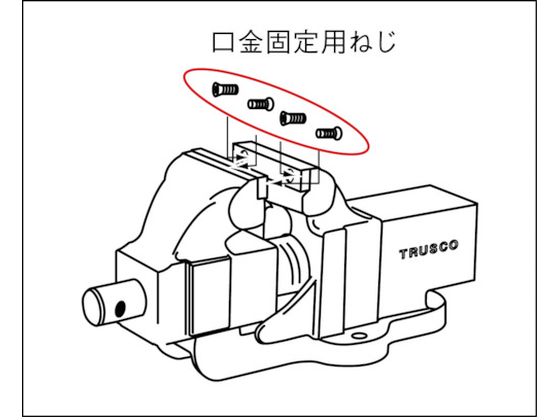 口金固定用ねじ

TRUSCO