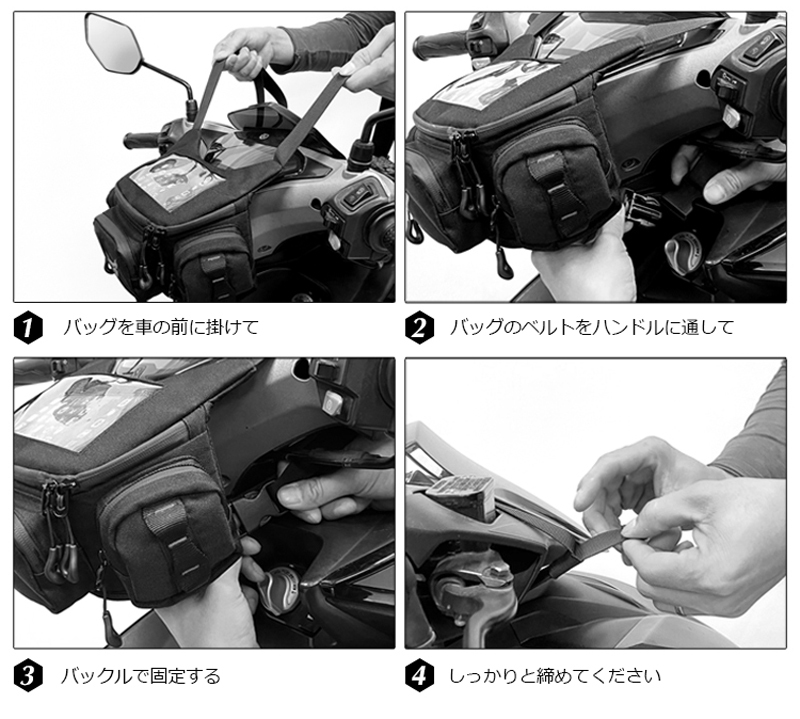 1 バッグを車の前に掛けて

2 バッグのベルトをハンドルに通して

3 バックルで固定する

4 しっかりと締めてください