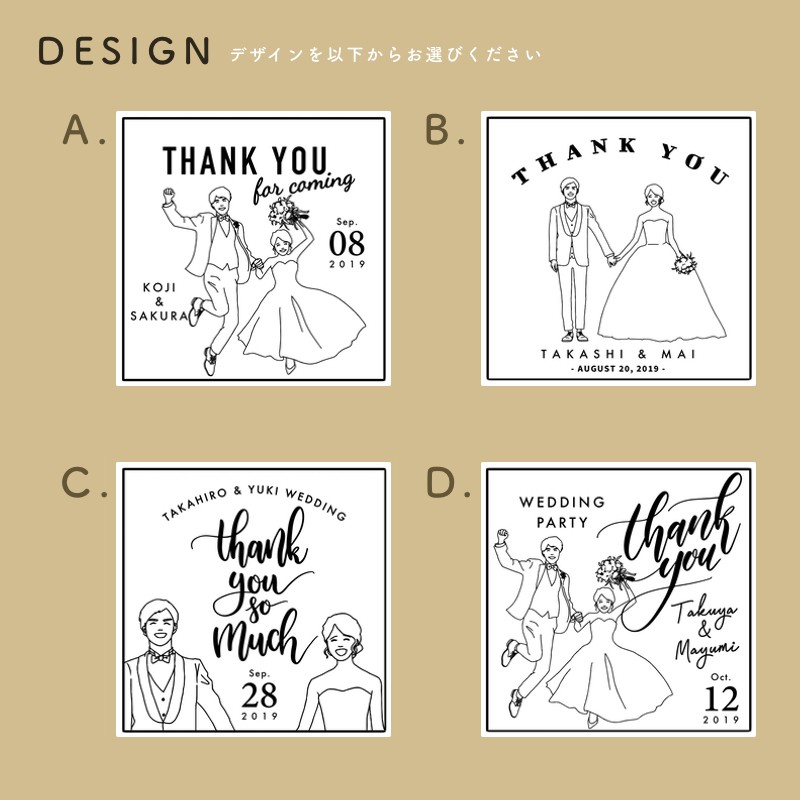 DESIGN デザインを以下からお選びください

A.

THANK YOU for coming

Sep. 08 2019

KOJI & SAKURA

B.

THANK YOU

TAKASHI & MAI

- AUGUST 20, 2019 -

C.

TAKAHIRO & YUKI WEDDING

thank you so much

Sep. 28 2019

D.

WEDDING PARTY

thank you

Takuya & Mayumi

Oct. 12 2019