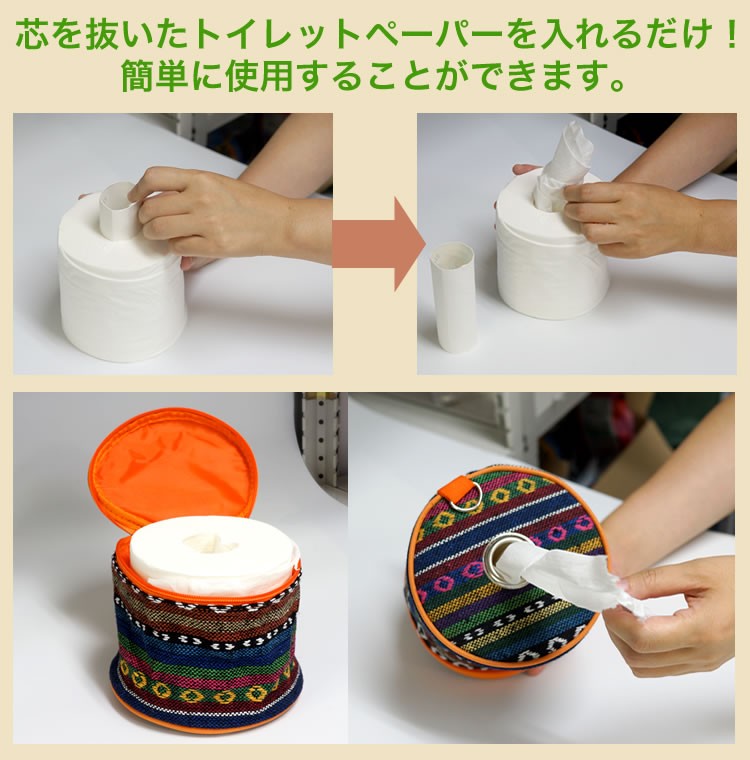 芯を抜いたトイレットペーパーを入れるだけ！
簡単に使用することができます。