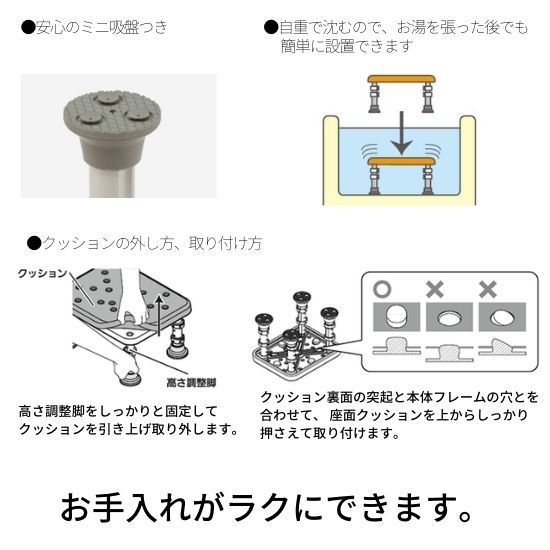 ●安心のミニ吸盤つき

●自重で沈むので、お湯を張った後でも簡単に設置できます

●クッションの外し方、取り付け方

クッション

高さ調整脚

高さ調整脚をしっかりと固定してクッションを引き上げ取り外します。

○ × ×

クッション裏面の突起と本体フレームの穴とを合わせて、座面クッションを上からしっかり押さえて取り付けます。

お手入れがラクにできます。