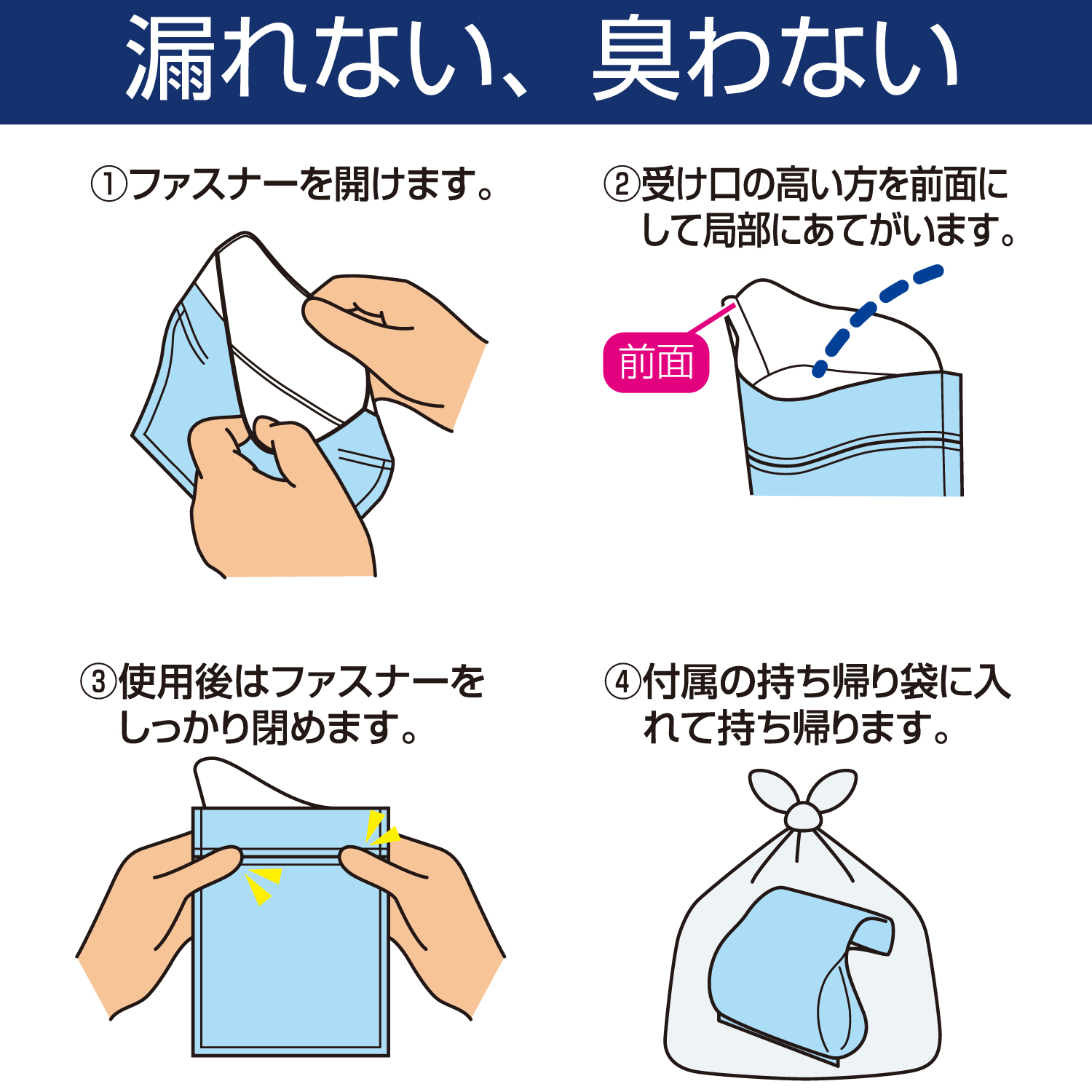 漏れない、臭わない

①ファスナーを開けます。

②受け口の高い方を前面にして局部にあてがいます。

前面

③使用後はファスナーをしっかり閉めます。

④付属の持ち帰り袋に入れて持ち帰ります。