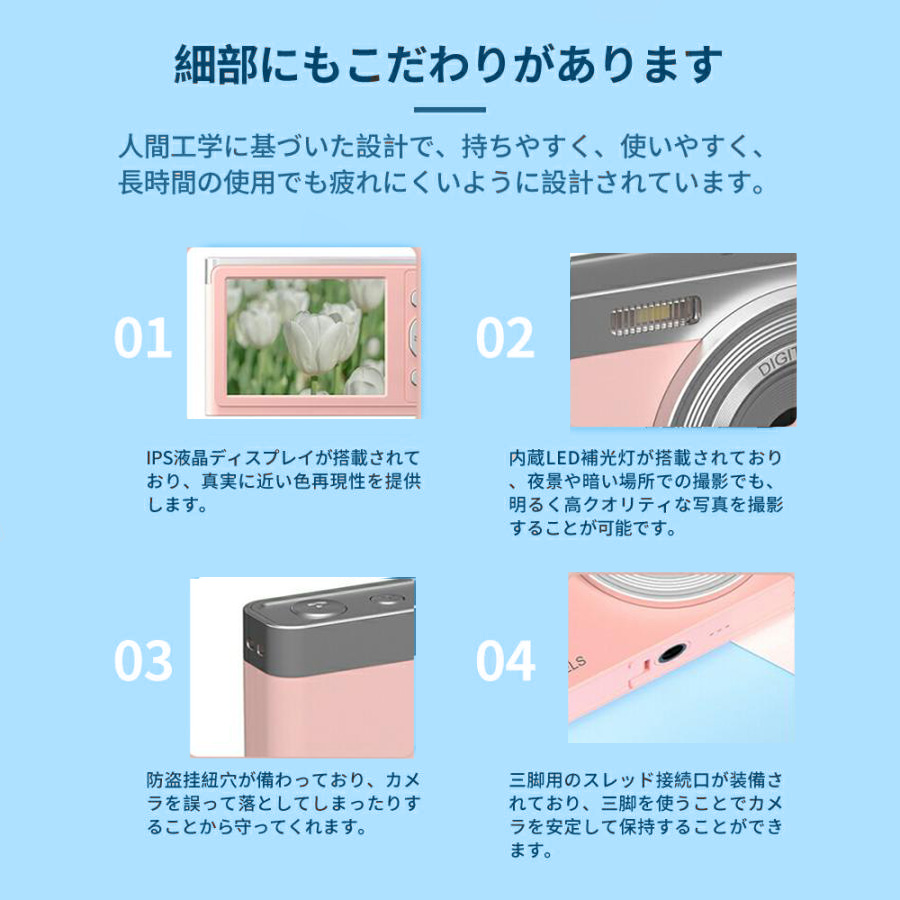 細部にもこだわりがあります

人間工学に基づいた設計で、持ちやすく、使いやすく、長時間の使用でも疲れにくいように設計されています。

01

IPS液晶ディスプレイが搭載されており、真実に近い色再現性を提供します。

02

DIGIT

内蔵LED補光灯が搭載されており、夜景や暗い場所での撮影でも、明るく高クオリティな写真を撮影することが可能です。

03

防盗挂紐穴が備わっており、カメラを誤って落としてしまったりすることから守ってくれます。

04

LS

三脚用のスレッド接続口が装備されており、三脚を使うことでカメラを安定して保持することができます。