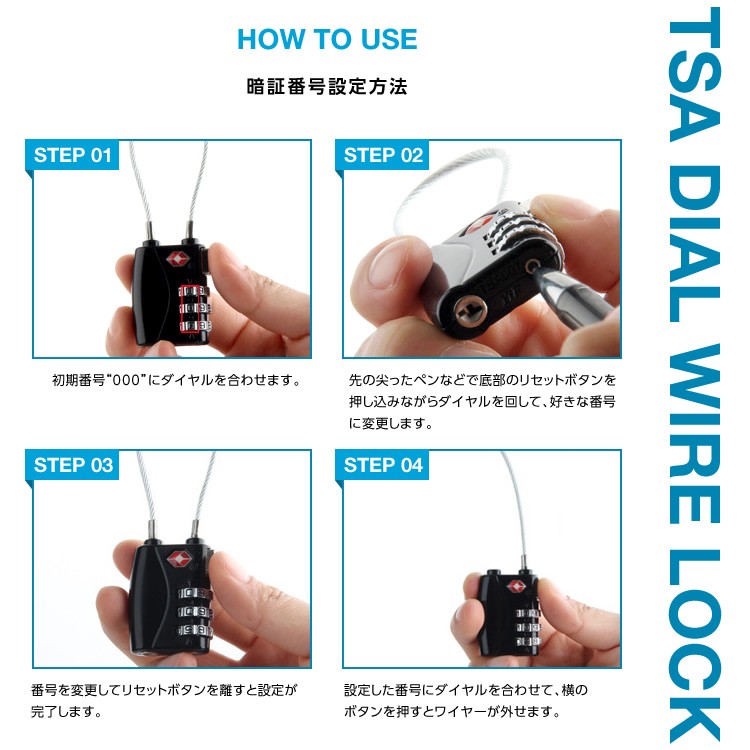 HOW TO USE

暗証番号設定方法

STEP 01

初期番号"000"にダイヤルを合わせます。

STEP 02

先の尖ったペンなどで底部のリセットボタンを押し込みながらダイヤルを回して、好きな番号に変更します。

STEP 03

番号を変更してリセットボタンを離すと設定が完了します。

STEP 04

設定した番号にダイヤルを合わせて、横のボタンを押すとワイヤーが外せます。

TSA DIAL WIRE LOCK