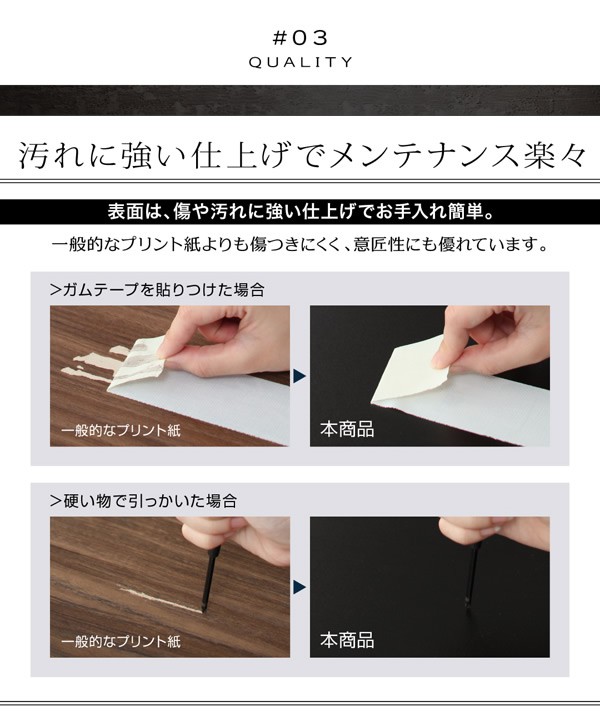 #03
QUALITY

汚れに強い仕上げでメンテナンス楽々

表面は、傷や汚れに強い仕上げでお手入れ簡単。

一般的なプリント紙よりも傷つきにくく、意匠性にも優れています。

>ガムテープを貼りつけた場合

一般的なプリント紙

本商品

>硬い物で引っかいた場合

一般的なプリント紙

本商品