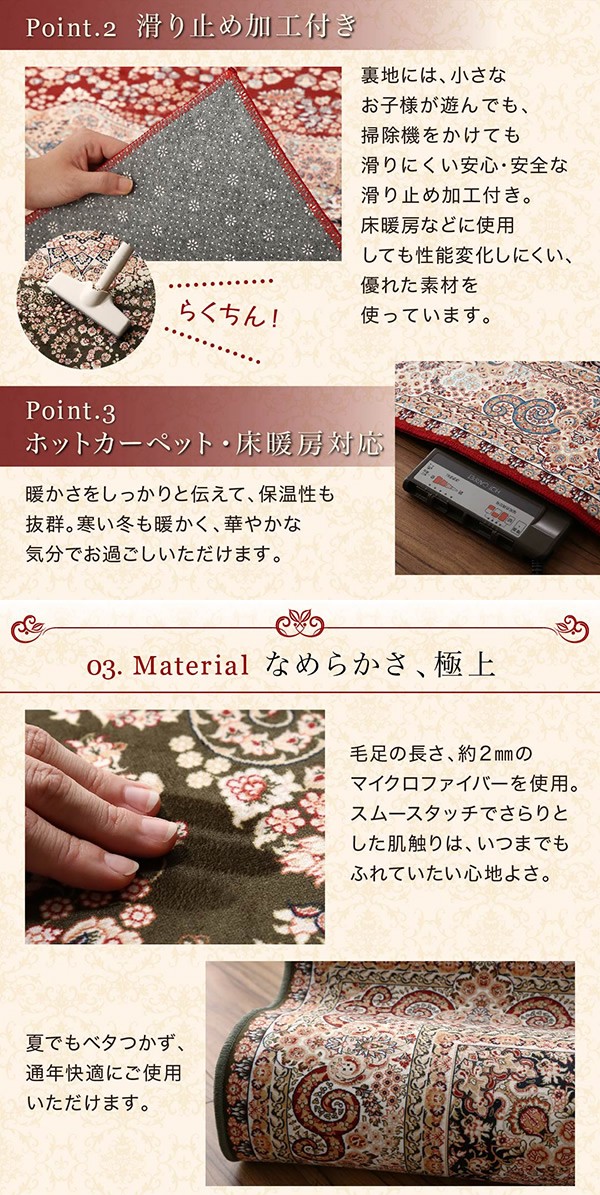 Point.2 滑り止め加工付き

裏地には、小さなお子様が遊んでも、掃除機をかけても滑りにくい安心・安全な滑り止め加工付き。床暖房などに使用しても性能変化しにくい、優れた素材を使っています。

らくちん！

Point.3
ホットカーペット・床暖房対応

暖かさをしっかりと伝えて、保温性も抜群。寒い冬も暖かく、華やかな気分でお過ごしいただけます。

03. Material なめらかさ、極上

毛足の長さ、約2㎜のマイクロファイバーを使用。スムースタッチでさらりとした肌触りは、いつまでもふれていたい心地よさ。

夏でもベタつかず、通年快適にご使用いただけます。