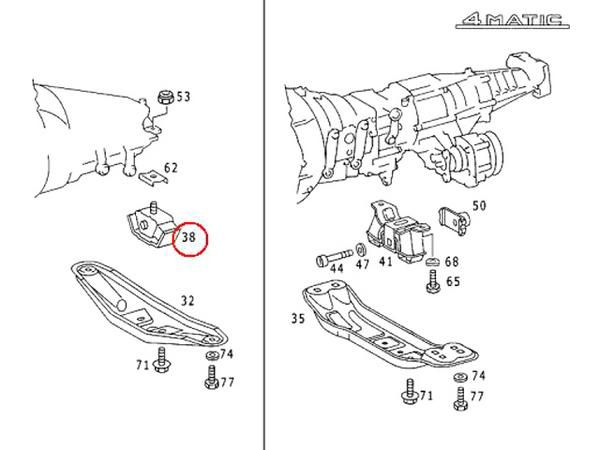 53

62

38

32

71

74

77

4MATIC

50

44

47

41

68

65

35

74

71

77